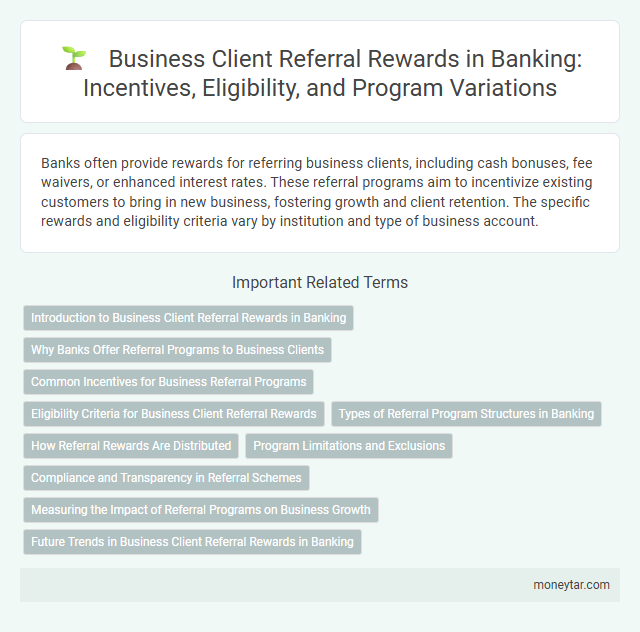 Business Client Referral Rewards in Banking: Incentives, Eligibility, and Program Variations

Banks often provide rewards for referring business clients, including cash bonuses, fee waivers, or enhanced interest rates. These referral programs aim to incentivize existing customers to bring in new business, fostering growth and client retention. The specific rewards and eligibility criteria vary by institution and type of business account.

Important Related Terms

Introduction to Business Client Referral Rewards in Banking

Why Banks Offer Referral Programs to Business Clients

Common Incentives for Business Referral Programs

Eligibility Criteria for Business Client Referral Rewards

Types of Referral Program Structures in Banking

How Referral Rewards Are Distributed

Program Limitations and Exclusions

Compliance and Transparency in Referral Schemes

Measuring the Impact of Referral Programs on Business Growth

Future Trends in Business Client Referral Rewards in Banking

moneytar.com