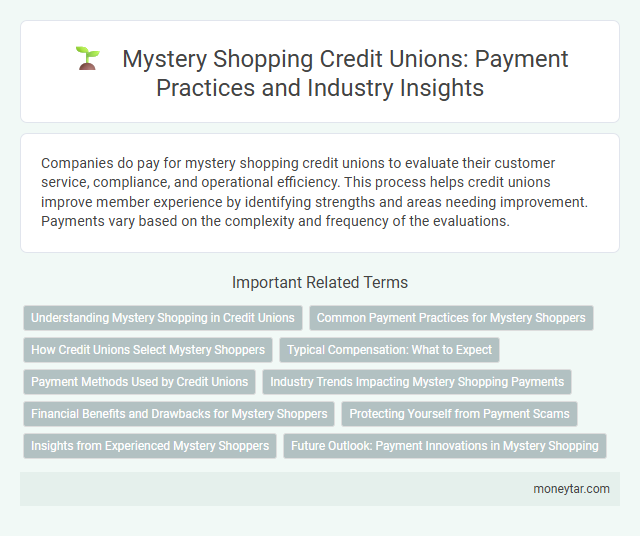 Mystery Shopping Credit Unions: Payment Practices and Industry Insights

Companies do pay for mystery shopping credit unions to evaluate their customer service, compliance, and operational efficiency. This process helps credit unions improve member experience by identifying strengths and areas needing improvement. Payments vary based on the complexity and frequency of the evaluations.

Important Related Terms

Understanding Mystery Shopping in Credit Unions

Common Payment Practices for Mystery Shoppers

How Credit Unions Select Mystery Shoppers

Typical Compensation: What to Expect

Payment Methods Used by Credit Unions

Industry Trends Impacting Mystery Shopping Payments

Financial Benefits and Drawbacks for Mystery Shoppers

Protecting Yourself from Payment Scams

Insights from Experienced Mystery Shoppers

Future Outlook: Payment Innovations in Mystery Shopping

moneytar.com