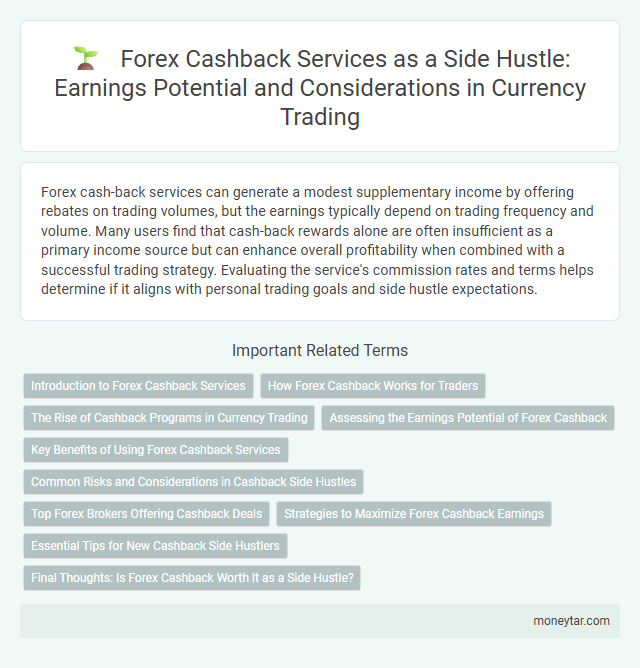 Forex Cashback Services as a Side Hustle: Earnings Potential and Considerations in Currency Trading

Forex cash-back services can generate a modest supplementary income by offering rebates on trading volumes, but the earnings typically depend on trading frequency and volume. Many users find that cash-back rewards alone are often insufficient as a primary income source but can enhance overall profitability when combined with a successful trading strategy. Evaluating the service's commission rates and terms helps determine if it aligns with personal trading goals and side hustle expectations.

Important Related Terms

Introduction to Forex Cashback Services

How Forex Cashback Works for Traders

The Rise of Cashback Programs in Currency Trading

Assessing the Earnings Potential of Forex Cashback

Key Benefits of Using Forex Cashback Services

Common Risks and Considerations in Cashback Side Hustles

Top Forex Brokers Offering Cashback Deals

Strategies to Maximize Forex Cashback Earnings

Essential Tips for New Cashback Side Hustlers

Final Thoughts: Is Forex Cashback Worth It as a Side Hustle?

moneytar.com