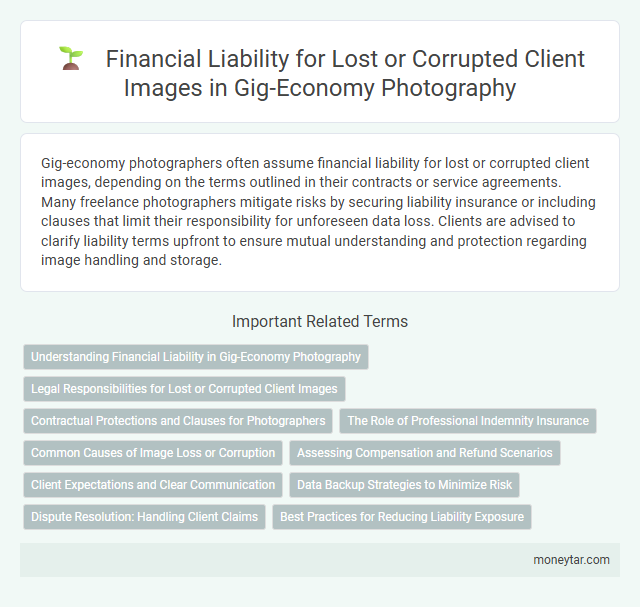 Financial Liability for Lost or Corrupted Client Images in Gig-Economy Photography

Gig-economy photographers often assume financial liability for lost or corrupted client images, depending on the terms outlined in their contracts or service agreements. Many freelance photographers mitigate risks by securing liability insurance or including clauses that limit their responsibility for unforeseen data loss. Clients are advised to clarify liability terms upfront to ensure mutual understanding and protection regarding image handling and storage.

Important Related Terms

Understanding Financial Liability in Gig-Economy Photography

Legal Responsibilities for Lost or Corrupted Client Images

Contractual Protections and Clauses for Photographers

The Role of Professional Indemnity Insurance

Common Causes of Image Loss or Corruption

Assessing Compensation and Refund Scenarios

Client Expectations and Clear Communication

Data Backup Strategies to Minimize Risk

Dispute Resolution: Handling Client Claims

Best Practices for Reducing Liability Exposure

moneytar.com