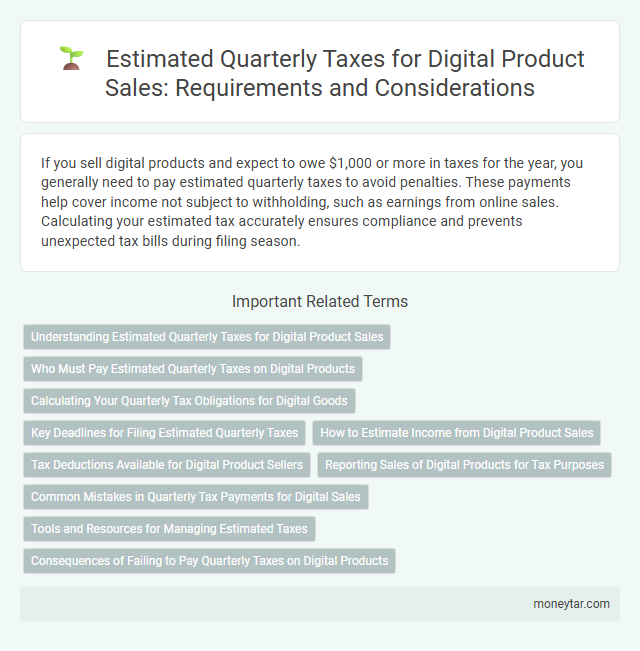 Estimated Quarterly Taxes for Digital Product Sales: Requirements and Considerations

If you sell digital products and expect to owe $1,000 or more in taxes for the year, you generally need to pay estimated quarterly taxes to avoid penalties. These payments help cover income not subject to withholding, such as earnings from online sales. Calculating your estimated tax accurately ensures compliance and prevents unexpected tax bills during filing season.

Important Related Terms

Understanding Estimated Quarterly Taxes for Digital Product Sales

Who Must Pay Estimated Quarterly Taxes on Digital Products

Calculating Your Quarterly Tax Obligations for Digital Goods

Key Deadlines for Filing Estimated Quarterly Taxes

How to Estimate Income from Digital Product Sales

Tax Deductions Available for Digital Product Sellers

Reporting Sales of Digital Products for Tax Purposes

Common Mistakes in Quarterly Tax Payments for Digital Sales

Tools and Resources for Managing Estimated Taxes

Consequences of Failing to Pay Quarterly Taxes on Digital Products

moneytar.com