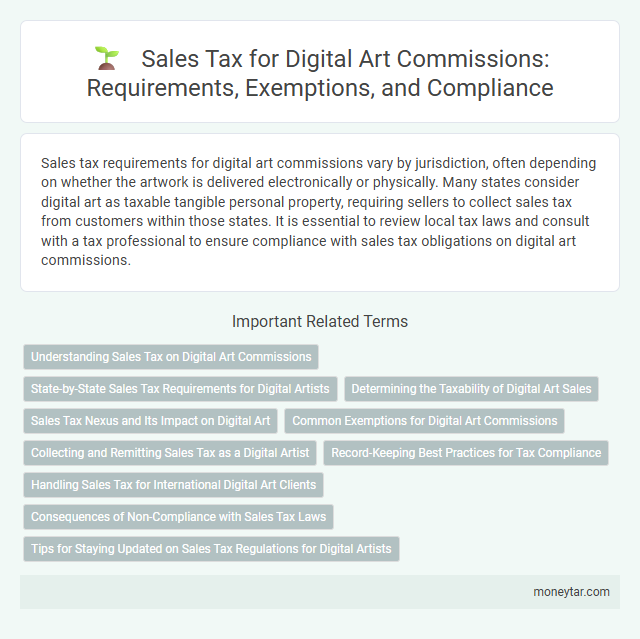 Sales Tax for Digital Art Commissions: Requirements, Exemptions, and Compliance

Sales tax requirements for digital art commissions vary by jurisdiction, often depending on whether the artwork is delivered electronically or physically. Many states consider digital art as taxable tangible personal property, requiring sellers to collect sales tax from customers within those states. It is essential to review local tax laws and consult with a tax professional to ensure compliance with sales tax obligations on digital art commissions.

Important Related Terms

Understanding Sales Tax on Digital Art Commissions

State-by-State Sales Tax Requirements for Digital Artists

Determining the Taxability of Digital Art Sales

Sales Tax Nexus and Its Impact on Digital Art

Common Exemptions for Digital Art Commissions

Collecting and Remitting Sales Tax as a Digital Artist

Record-Keeping Best Practices for Tax Compliance

Handling Sales Tax for International Digital Art Clients

Consequences of Non-Compliance with Sales Tax Laws

Tips for Staying Updated on Sales Tax Regulations for Digital Artists

moneytar.com