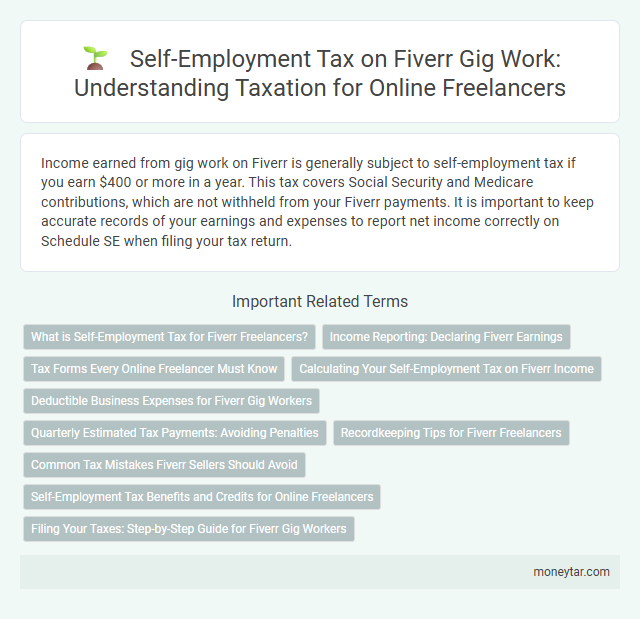 Self-Employment Tax on Fiverr Gig Work: Understanding Taxation for Online Freelancers

Income earned from gig work on Fiverr is generally subject to self-employment tax if you earn \$400 or more in a year. This tax covers Social Security and Medicare contributions, which are not withheld from your Fiverr payments. It is important to keep accurate records of your earnings and expenses to report net income correctly on Schedule SE when filing your tax return.

Important Related Terms

What is Self-Employment Tax for Fiverr Freelancers?

Income Reporting: Declaring Fiverr Earnings

Tax Forms Every Online Freelancer Must Know

Calculating Your Self-Employment Tax on Fiverr Income

Deductible Business Expenses for Fiverr Gig Workers

Quarterly Estimated Tax Payments: Avoiding Penalties

Recordkeeping Tips for Fiverr Freelancers

Common Tax Mistakes Fiverr Sellers Should Avoid

Self-Employment Tax Benefits and Credits for Online Freelancers

Filing Your Taxes: Step-by-Step Guide for Fiverr Gig Workers

moneytar.com