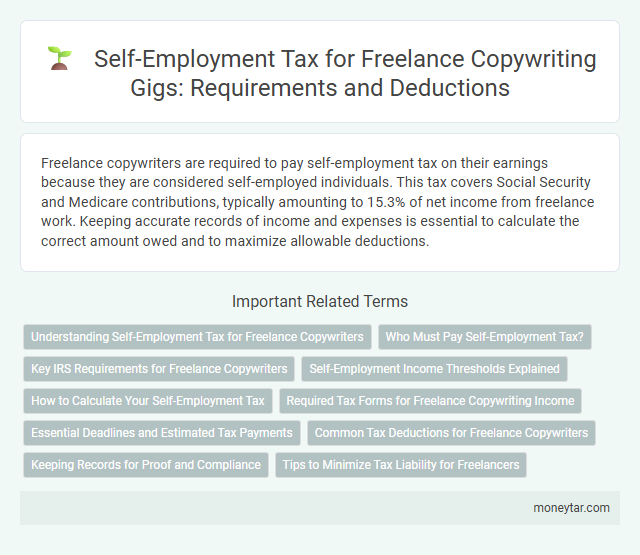 Self-Employment Tax for Freelance Copywriting Gigs: Requirements and Deductions

Freelance copywriters are required to pay self-employment tax on their earnings because they are considered self-employed individuals. This tax covers Social Security and Medicare contributions, typically amounting to 15.3% of net income from freelance work. Keeping accurate records of income and expenses is essential to calculate the correct amount owed and to maximize allowable deductions.

Important Related Terms

Understanding Self-Employment Tax for Freelance Copywriters

Who Must Pay Self-Employment Tax?

Key IRS Requirements for Freelance Copywriters

Self-Employment Income Thresholds Explained

How to Calculate Your Self-Employment Tax

Required Tax Forms for Freelance Copywriting Income

Essential Deadlines and Estimated Tax Payments

Common Tax Deductions for Freelance Copywriters

Keeping Records for Proof and Compliance

Tips to Minimize Tax Liability for Freelancers

moneytar.com