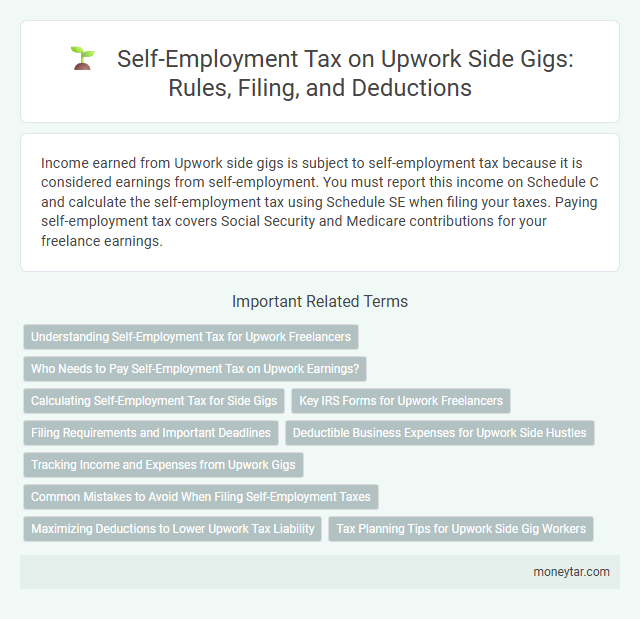 Self-Employment Tax on Upwork Side Gigs: Rules, Filing, and Deductions

Income earned from Upwork side gigs is subject to self-employment tax because it is considered earnings from self-employment. You must report this income on Schedule C and calculate the self-employment tax using Schedule SE when filing your taxes. Paying self-employment tax covers Social Security and Medicare contributions for your freelance earnings.

Important Related Terms

Understanding Self-Employment Tax for Upwork Freelancers

Who Needs to Pay Self-Employment Tax on Upwork Earnings?

Calculating Self-Employment Tax for Side Gigs

Key IRS Forms for Upwork Freelancers

Filing Requirements and Important Deadlines

Deductible Business Expenses for Upwork Side Hustles

Tracking Income and Expenses from Upwork Gigs

Common Mistakes to Avoid When Filing Self-Employment Taxes

Maximizing Deductions to Lower Upwork Tax Liability

Tax Planning Tips for Upwork Side Gig Workers

moneytar.com