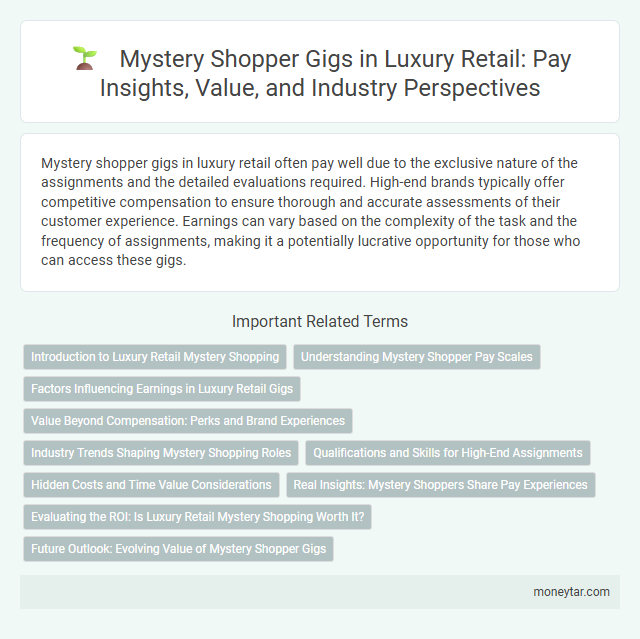 Mystery Shopper Gigs in Luxury Retail: Pay Insights, Value, and Industry Perspectives

Mystery shopper gigs in luxury retail often pay well due to the exclusive nature of the assignments and the detailed evaluations required. High-end brands typically offer competitive compensation to ensure thorough and accurate assessments of their customer experience. Earnings can vary based on the complexity of the task and the frequency of assignments, making it a potentially lucrative opportunity for those who can access these gigs.

Important Related Terms

Introduction to Luxury Retail Mystery Shopping

Understanding Mystery Shopper Pay Scales

Factors Influencing Earnings in Luxury Retail Gigs

Value Beyond Compensation: Perks and Brand Experiences

Industry Trends Shaping Mystery Shopping Roles

Qualifications and Skills for High-End Assignments

Hidden Costs and Time Value Considerations

Real Insights: Mystery Shoppers Share Pay Experiences

Evaluating the ROI: Is Luxury Retail Mystery Shopping Worth It?

Future Outlook: Evolving Value of Mystery Shopper Gigs

moneytar.com