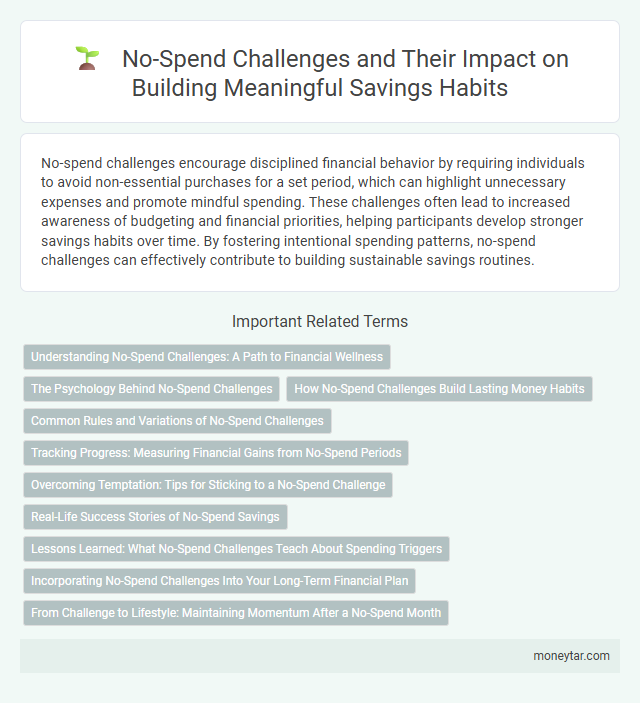 No-Spend Challenges and Their Impact on Building Meaningful Savings Habits

No-spend challenges encourage disciplined financial behavior by requiring individuals to avoid non-essential purchases for a set period, which can highlight unnecessary expenses and promote mindful spending. These challenges often lead to increased awareness of budgeting and financial priorities, helping participants develop stronger savings habits over time. By fostering intentional spending patterns, no-spend challenges can effectively contribute to building sustainable savings routines.

Important Related Terms

Understanding No-Spend Challenges: A Path to Financial Wellness

The Psychology Behind No-Spend Challenges

How No-Spend Challenges Build Lasting Money Habits

Common Rules and Variations of No-Spend Challenges

Tracking Progress: Measuring Financial Gains from No-Spend Periods

Overcoming Temptation: Tips for Sticking to a No-Spend Challenge

Real-Life Success Stories of No-Spend Savings

Lessons Learned: What No-Spend Challenges Teach About Spending Triggers

Incorporating No-Spend Challenges Into Your Long-Term Financial Plan

From Challenge to Lifestyle: Maintaining Momentum After a No-Spend Month

moneytar.com