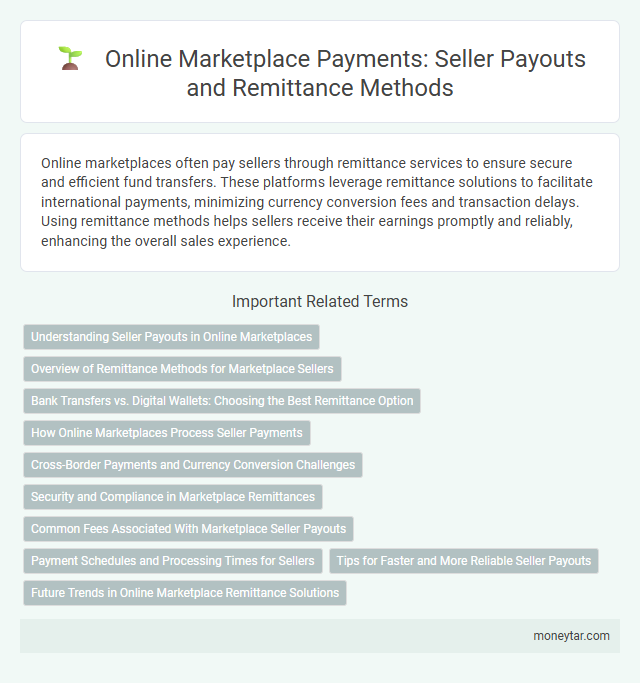 Online Marketplace Payments: Seller Payouts and Remittance Methods

Online marketplaces often pay sellers through remittance services to ensure secure and efficient fund transfers. These platforms leverage remittance solutions to facilitate international payments, minimizing currency conversion fees and transaction delays. Using remittance methods helps sellers receive their earnings promptly and reliably, enhancing the overall sales experience.

Important Related Terms

Understanding Seller Payouts in Online Marketplaces

Overview of Remittance Methods for Marketplace Sellers

Bank Transfers vs. Digital Wallets: Choosing the Best Remittance Option

How Online Marketplaces Process Seller Payments

Cross-Border Payments and Currency Conversion Challenges

Security and Compliance in Marketplace Remittances

Common Fees Associated With Marketplace Seller Payouts

Payment Schedules and Processing Times for Sellers

Tips for Faster and More Reliable Seller Payouts

Future Trends in Online Marketplace Remittance Solutions

moneytar.com