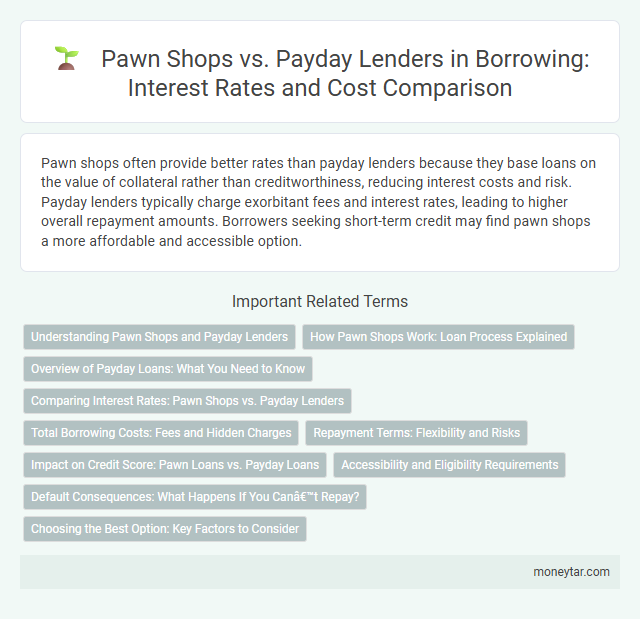 Pawn Shops vs. Payday Lenders in Borrowing: Interest Rates and Cost Comparison

Pawn shops often provide better rates than payday lenders because they base loans on the value of collateral rather than creditworthiness, reducing interest costs and risk. Payday lenders typically charge exorbitant fees and interest rates, leading to higher overall repayment amounts. Borrowers seeking short-term credit may find pawn shops a more affordable and accessible option.

Important Related Terms

Understanding Pawn Shops and Payday Lenders

How Pawn Shops Work: Loan Process Explained

Overview of Payday Loans: What You Need to Know

Comparing Interest Rates: Pawn Shops vs. Payday Lenders

Total Borrowing Costs: Fees and Hidden Charges

Repayment Terms: Flexibility and Risks

Impact on Credit Score: Pawn Loans vs. Payday Loans

Accessibility and Eligibility Requirements

Default Consequences: What Happens If You Canâ€™t Repay?

Choosing the Best Option: Key Factors to Consider

moneytar.com