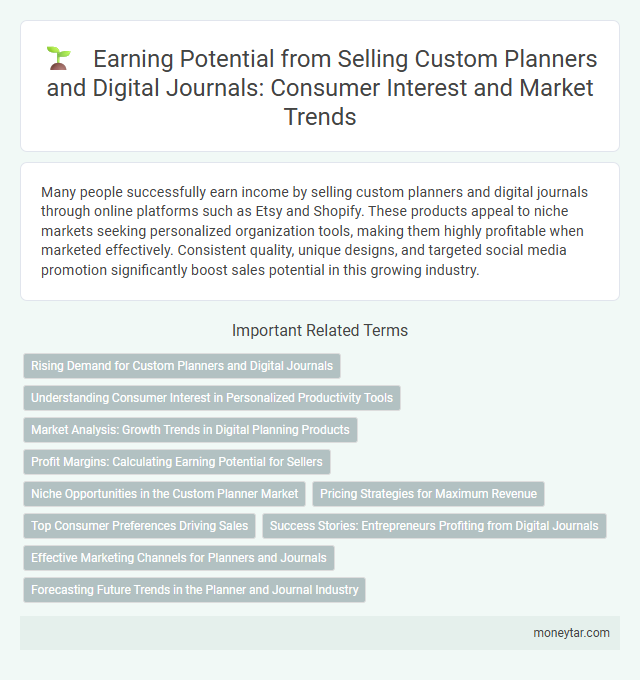 Earning Potential from Selling Custom Planners and Digital Journals: Consumer Interest and Market Trends

Many people successfully earn income by selling custom planners and digital journals through online platforms such as Etsy and Shopify. These products appeal to niche markets seeking personalized organization tools, making them highly profitable when marketed effectively. Consistent quality, unique designs, and targeted social media promotion significantly boost sales potential in this growing industry.

Important Related Terms

Rising Demand for Custom Planners and Digital Journals

Understanding Consumer Interest in Personalized Productivity Tools

Market Analysis: Growth Trends in Digital Planning Products

Profit Margins: Calculating Earning Potential for Sellers

Niche Opportunities in the Custom Planner Market

Pricing Strategies for Maximum Revenue

Top Consumer Preferences Driving Sales

Success Stories: Entrepreneurs Profiting from Digital Journals

Effective Marketing Channels for Planners and Journals

Forecasting Future Trends in the Planner and Journal Industry

moneytar.com