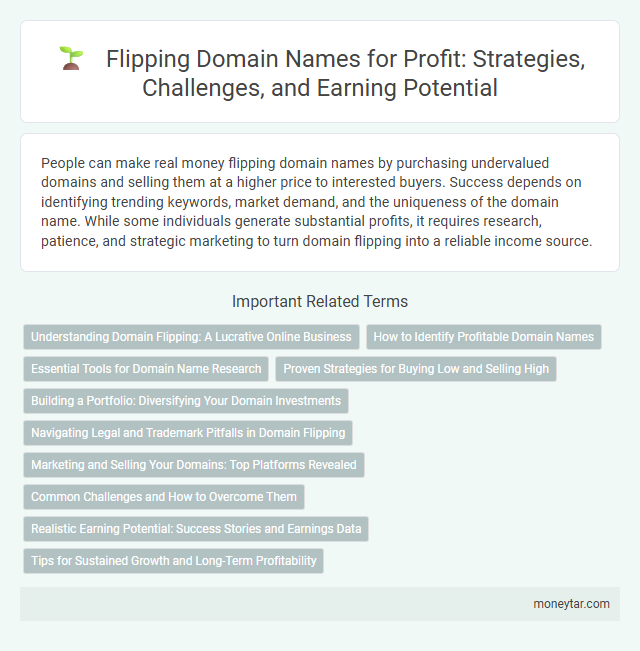 Flipping Domain Names for Profit: Strategies, Challenges, and Earning Potential

People can make real money flipping domain names by purchasing undervalued domains and selling them at a higher price to interested buyers. Success depends on identifying trending keywords, market demand, and the uniqueness of the domain name. While some individuals generate substantial profits, it requires research, patience, and strategic marketing to turn domain flipping into a reliable income source.

Important Related Terms

Understanding Domain Flipping: A Lucrative Online Business

How to Identify Profitable Domain Names

Essential Tools for Domain Name Research

Proven Strategies for Buying Low and Selling High

Building a Portfolio: Diversifying Your Domain Investments

Navigating Legal and Trademark Pitfalls in Domain Flipping

Marketing and Selling Your Domains: Top Platforms Revealed

Common Challenges and How to Overcome Them

Realistic Earning Potential: Success Stories and Earnings Data

Tips for Sustained Growth and Long-Term Profitability

moneytar.com