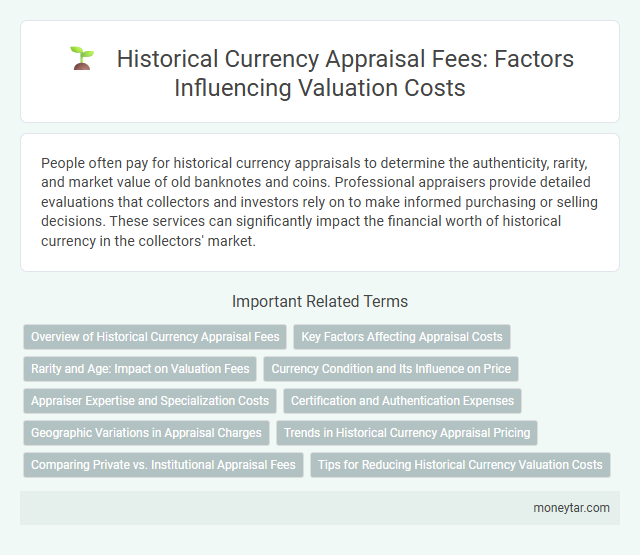 Historical Currency Appraisal Fees: Factors Influencing Valuation Costs

People often pay for historical currency appraisals to determine the authenticity, rarity, and market value of old banknotes and coins. Professional appraisers provide detailed evaluations that collectors and investors rely on to make informed purchasing or selling decisions. These services can significantly impact the financial worth of historical currency in the collectors' market.

Important Related Terms

Overview of Historical Currency Appraisal Fees

Key Factors Affecting Appraisal Costs

Rarity and Age: Impact on Valuation Fees

Currency Condition and Its Influence on Price

Appraiser Expertise and Specialization Costs

Certification and Authentication Expenses

Geographic Variations in Appraisal Charges

Trends in Historical Currency Appraisal Pricing

Comparing Private vs. Institutional Appraisal Fees

Tips for Reducing Historical Currency Valuation Costs

moneytar.com