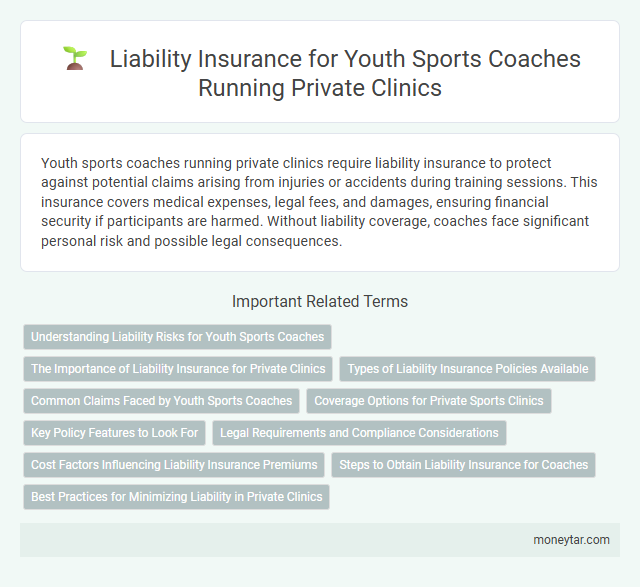 Liability Insurance for Youth Sports Coaches Running Private Clinics

Youth sports coaches running private clinics require liability insurance to protect against potential claims arising from injuries or accidents during training sessions. This insurance covers medical expenses, legal fees, and damages, ensuring financial security if participants are harmed. Without liability coverage, coaches face significant personal risk and possible legal consequences.

Important Related Terms

Understanding Liability Risks for Youth Sports Coaches

The Importance of Liability Insurance for Private Clinics

Types of Liability Insurance Policies Available

Common Claims Faced by Youth Sports Coaches

Coverage Options for Private Sports Clinics

Key Policy Features to Look For

Legal Requirements and Compliance Considerations

Cost Factors Influencing Liability Insurance Premiums

Steps to Obtain Liability Insurance for Coaches

Best Practices for Minimizing Liability in Private Clinics

moneytar.com