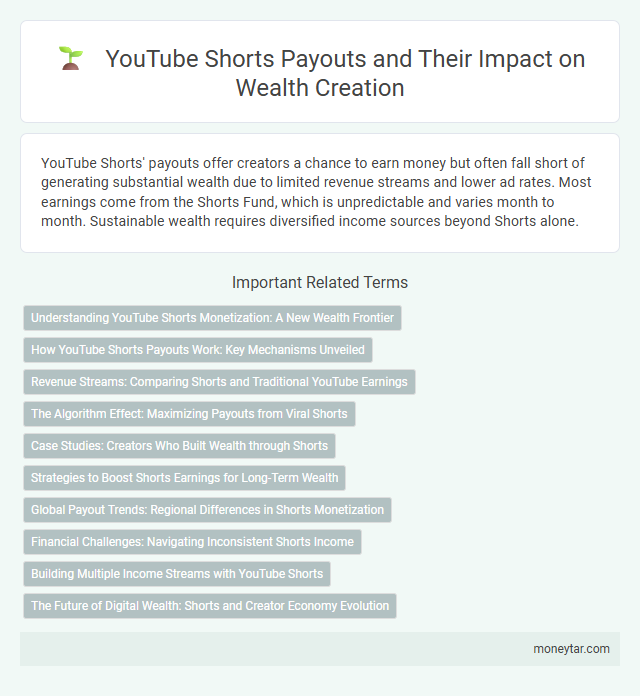 YouTube Shorts Payouts and Their Impact on Wealth Creation

YouTube Shorts' payouts offer creators a chance to earn money but often fall short of generating substantial wealth due to limited revenue streams and lower ad rates. Most earnings come from the Shorts Fund, which is unpredictable and varies month to month. Sustainable wealth requires diversified income sources beyond Shorts alone.

Important Related Terms

Understanding YouTube Shorts Monetization: A New Wealth Frontier

How YouTube Shorts Payouts Work: Key Mechanisms Unveiled

Revenue Streams: Comparing Shorts and Traditional YouTube Earnings

The Algorithm Effect: Maximizing Payouts from Viral Shorts

Case Studies: Creators Who Built Wealth through Shorts

Strategies to Boost Shorts Earnings for Long-Term Wealth

Global Payout Trends: Regional Differences in Shorts Monetization

Financial Challenges: Navigating Inconsistent Shorts Income

Building Multiple Income Streams with YouTube Shorts

The Future of Digital Wealth: Shorts and Creator Economy Evolution

moneytar.com