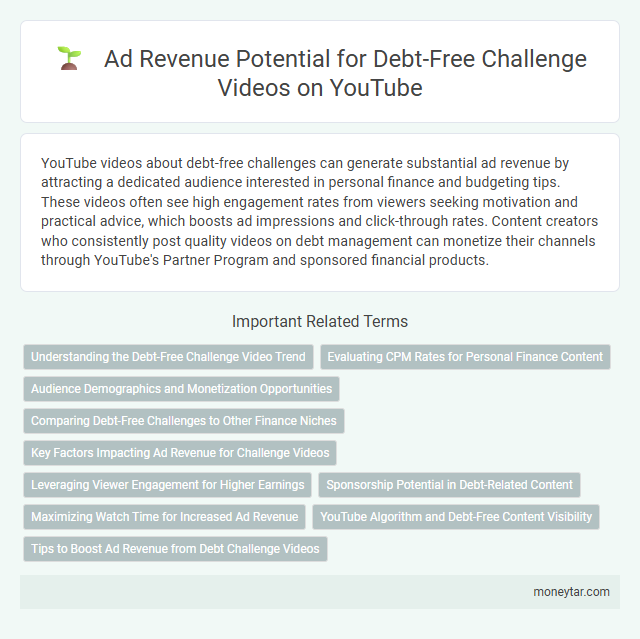 Ad Revenue Potential for Debt-Free Challenge Videos on YouTube

YouTube videos about debt-free challenges can generate substantial ad revenue by attracting a dedicated audience interested in personal finance and budgeting tips. These videos often see high engagement rates from viewers seeking motivation and practical advice, which boosts ad impressions and click-through rates. Content creators who consistently post quality videos on debt management can monetize their channels through YouTube's Partner Program and sponsored financial products.

Important Related Terms

Understanding the Debt-Free Challenge Video Trend

Evaluating CPM Rates for Personal Finance Content

Audience Demographics and Monetization Opportunities

Comparing Debt-Free Challenges to Other Finance Niches

Key Factors Impacting Ad Revenue for Challenge Videos

Leveraging Viewer Engagement for Higher Earnings

Sponsorship Potential in Debt-Related Content

Maximizing Watch Time for Increased Ad Revenue

YouTube Algorithm and Debt-Free Content Visibility

Tips to Boost Ad Revenue from Debt Challenge Videos

moneytar.com