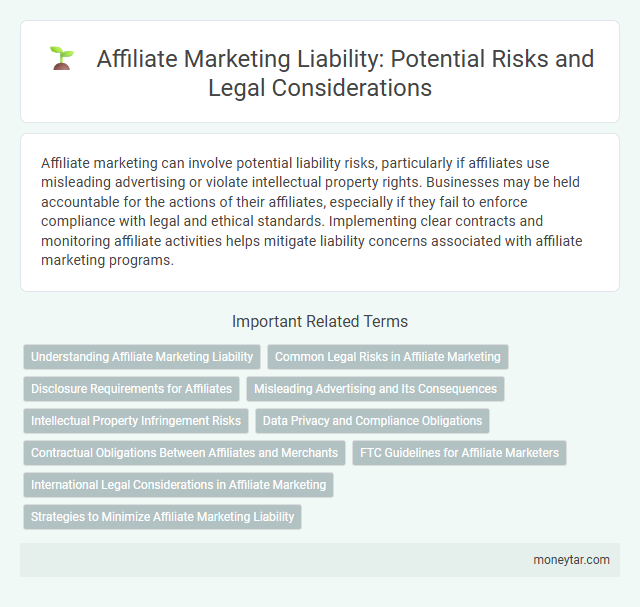 Affiliate Marketing Liability: Potential Risks and Legal Considerations

Affiliate marketing can involve potential liability risks, particularly if affiliates use misleading advertising or violate intellectual property rights. Businesses may be held accountable for the actions of their affiliates, especially if they fail to enforce compliance with legal and ethical standards. Implementing clear contracts and monitoring affiliate activities helps mitigate liability concerns associated with affiliate marketing programs.

Important Related Terms

Understanding Affiliate Marketing Liability
Common Legal Risks in Affiliate Marketing
Disclosure Requirements for Affiliates
Misleading Advertising and Its Consequences
Intellectual Property Infringement Risks
Data Privacy and Compliance Obligations
Contractual Obligations Between Affiliates and Merchants
FTC Guidelines for Affiliate Marketers
International Legal Considerations in Affiliate Marketing
Strategies to Minimize Affiliate Marketing Liability

moneytar.com