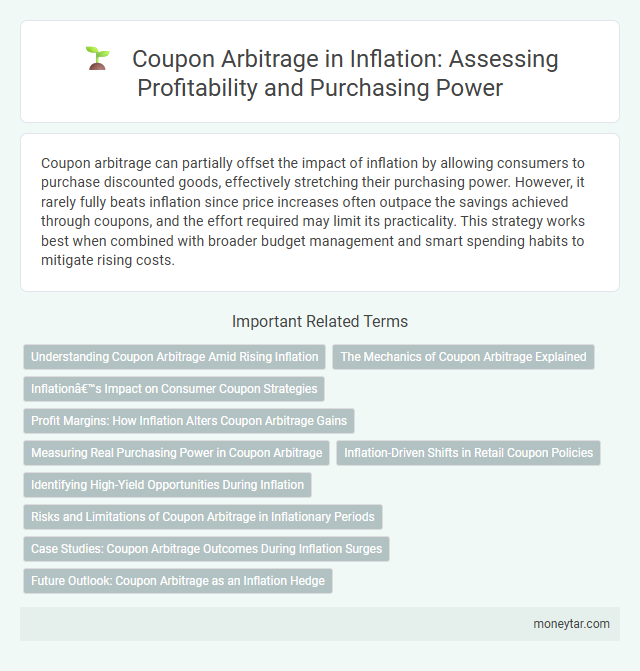 Coupon Arbitrage in Inflation: Assessing Profitability and Purchasing Power

Coupon arbitrage can partially offset the impact of inflation by allowing consumers to purchase discounted goods, effectively stretching their purchasing power. However, it rarely fully beats inflation since price increases often outpace the savings achieved through coupons, and the effort required may limit its practicality. This strategy works best when combined with broader budget management and smart spending habits to mitigate rising costs.

Important Related Terms

Understanding Coupon Arbitrage Amid Rising Inflation

The Mechanics of Coupon Arbitrage Explained

Inflationâ€™s Impact on Consumer Coupon Strategies

Profit Margins: How Inflation Alters Coupon Arbitrage Gains

Measuring Real Purchasing Power in Coupon Arbitrage

Inflation-Driven Shifts in Retail Coupon Policies

Identifying High-Yield Opportunities During Inflation

Risks and Limitations of Coupon Arbitrage in Inflationary Periods

Case Studies: Coupon Arbitrage Outcomes During Inflation Surges

Future Outlook: Coupon Arbitrage as an Inflation Hedge

moneytar.com