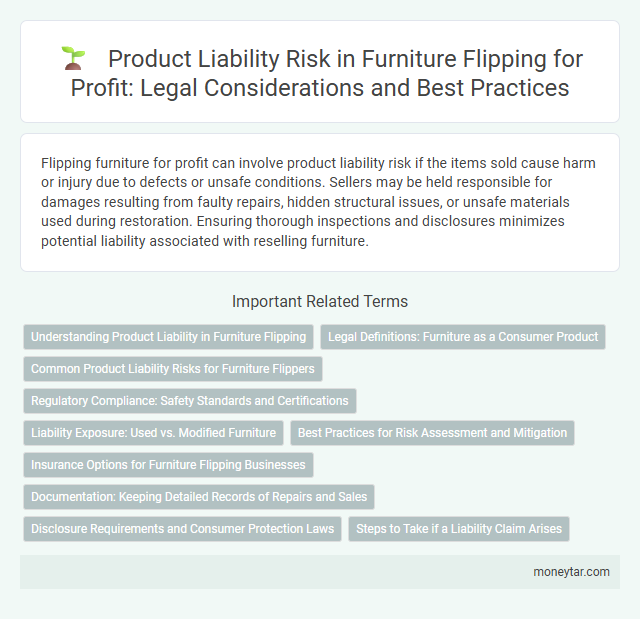 Product Liability Risk in Furniture Flipping for Profit: Legal Considerations and Best Practices

Flipping furniture for profit can involve product liability risk if the items sold cause harm or injury due to defects or unsafe conditions. Sellers may be held responsible for damages resulting from faulty repairs, hidden structural issues, or unsafe materials used during restoration. Ensuring thorough inspections and disclosures minimizes potential liability associated with reselling furniture.

Important Related Terms

Understanding Product Liability in Furniture Flipping

Legal Definitions: Furniture as a Consumer Product

Common Product Liability Risks for Furniture Flippers

Regulatory Compliance: Safety Standards and Certifications

Liability Exposure: Used vs. Modified Furniture

Best Practices for Risk Assessment and Mitigation

Insurance Options for Furniture Flipping Businesses

Documentation: Keeping Detailed Records of Repairs and Sales

Disclosure Requirements and Consumer Protection Laws

Steps to Take if a Liability Claim Arises

moneytar.com