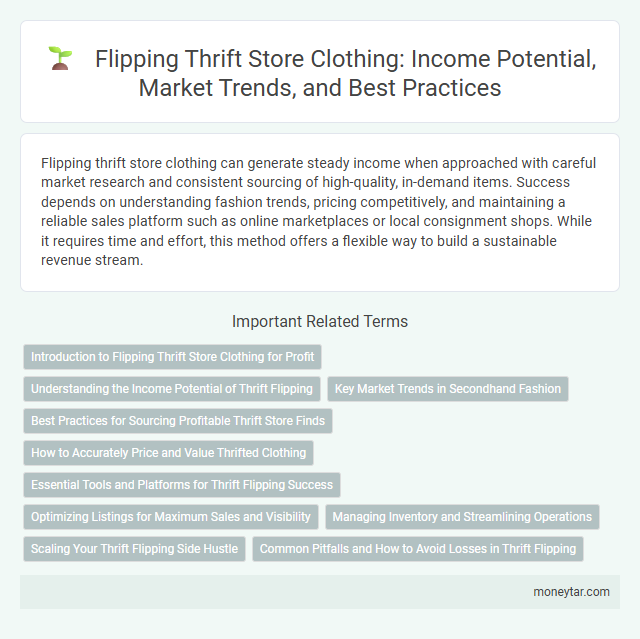 Flipping Thrift Store Clothing: Income Potential, Market Trends, and Best Practices

Flipping thrift store clothing can generate steady income when approached with careful market research and consistent sourcing of high-quality, in-demand items. Success depends on understanding fashion trends, pricing competitively, and maintaining a reliable sales platform such as online marketplaces or local consignment shops. While it requires time and effort, this method offers a flexible way to build a sustainable revenue stream.

Important Related Terms

Introduction to Flipping Thrift Store Clothing for Profit

Understanding the Income Potential of Thrift Flipping

Key Market Trends in Secondhand Fashion

Best Practices for Sourcing Profitable Thrift Store Finds

How to Accurately Price and Value Thrifted Clothing

Essential Tools and Platforms for Thrift Flipping Success

Optimizing Listings for Maximum Sales and Visibility

Managing Inventory and Streamlining Operations

Scaling Your Thrift Flipping Side Hustle

Common Pitfalls and How to Avoid Losses in Thrift Flipping

moneytar.com