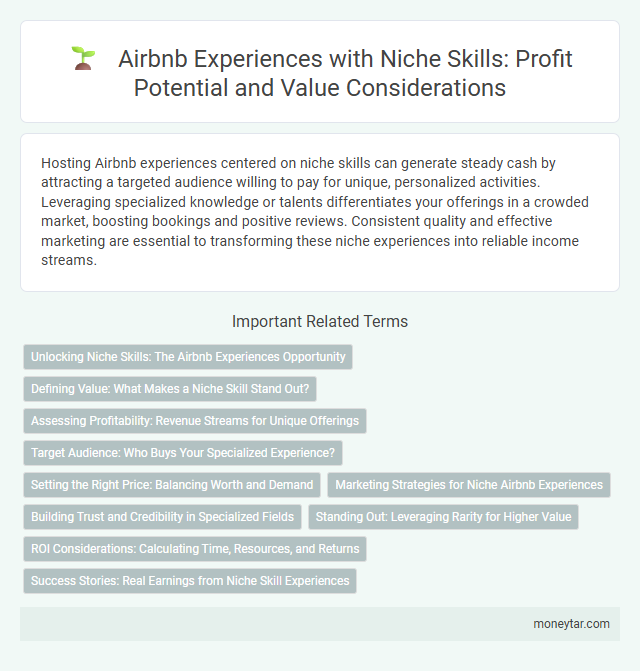 Airbnb Experiences with Niche Skills: Profit Potential and Value Considerations

Hosting Airbnb experiences centered on niche skills can generate steady cash by attracting a targeted audience willing to pay for unique, personalized activities. Leveraging specialized knowledge or talents differentiates your offerings in a crowded market, boosting bookings and positive reviews. Consistent quality and effective marketing are essential to transforming these niche experiences into reliable income streams.

Important Related Terms

Unlocking Niche Skills: The Airbnb Experiences Opportunity

Defining Value: What Makes a Niche Skill Stand Out?

Assessing Profitability: Revenue Streams for Unique Offerings

Target Audience: Who Buys Your Specialized Experience?

Setting the Right Price: Balancing Worth and Demand

Marketing Strategies for Niche Airbnb Experiences

Building Trust and Credibility in Specialized Fields

Standing Out: Leveraging Rarity for Higher Value

ROI Considerations: Calculating Time, Resources, and Returns

Success Stories: Real Earnings from Niche Skill Experiences

moneytar.com