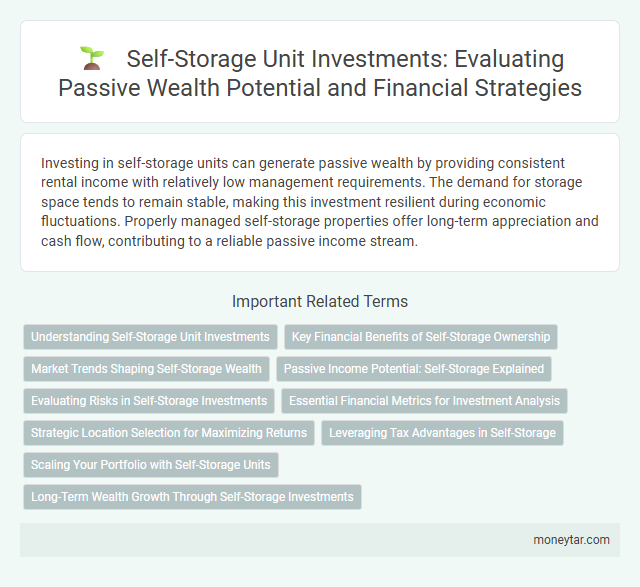 Self-Storage Unit Investments: Evaluating Passive Wealth Potential and Financial Strategies

Investing in self-storage units can generate passive wealth by providing consistent rental income with relatively low management requirements. The demand for storage space tends to remain stable, making this investment resilient during economic fluctuations. Properly managed self-storage properties offer long-term appreciation and cash flow, contributing to a reliable passive income stream.

Important Related Terms

Understanding Self-Storage Unit Investments

Key Financial Benefits of Self-Storage Ownership

Market Trends Shaping Self-Storage Wealth

Passive Income Potential: Self-Storage Explained

Evaluating Risks in Self-Storage Investments

Essential Financial Metrics for Investment Analysis

Strategic Location Selection for Maximizing Returns

Leveraging Tax Advantages in Self-Storage

Scaling Your Portfolio with Self-Storage Units

Long-Term Wealth Growth Through Self-Storage Investments

moneytar.com