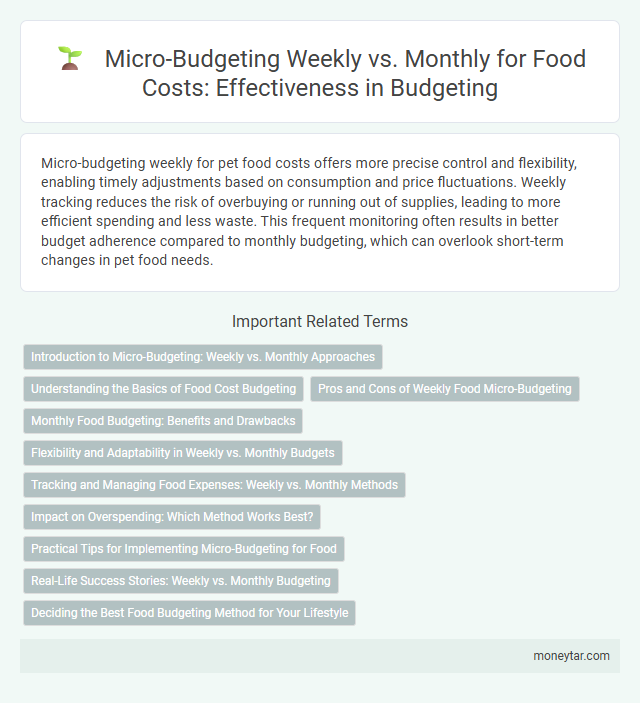 Micro-Budgeting Weekly vs. Monthly for Food Costs: Effectiveness in Budgeting

Micro-budgeting weekly for pet food costs offers more precise control and flexibility, enabling timely adjustments based on consumption and price fluctuations. Weekly tracking reduces the risk of overbuying or running out of supplies, leading to more efficient spending and less waste. This frequent monitoring often results in better budget adherence compared to monthly budgeting, which can overlook short-term changes in pet food needs.

Important Related Terms

Introduction to Micro-Budgeting: Weekly vs. Monthly Approaches

Understanding the Basics of Food Cost Budgeting

Pros and Cons of Weekly Food Micro-Budgeting

Monthly Food Budgeting: Benefits and Drawbacks

Flexibility and Adaptability in Weekly vs. Monthly Budgets

Tracking and Managing Food Expenses: Weekly vs. Monthly Methods

Impact on Overspending: Which Method Works Best?

Practical Tips for Implementing Micro-Budgeting for Food

Real-Life Success Stories: Weekly vs. Monthly Budgeting

Deciding the Best Food Budgeting Method for Your Lifestyle

moneytar.com