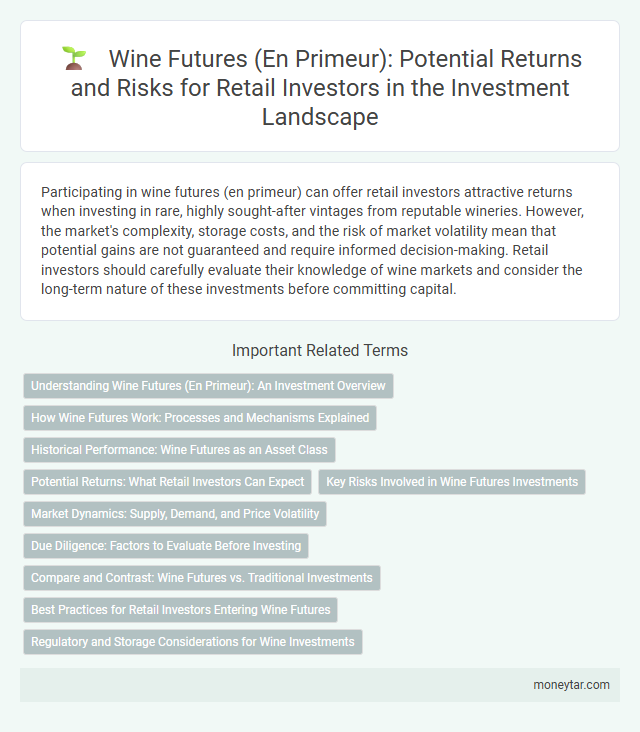 Wine Futures (En Primeur): Potential Returns and Risks for Retail Investors in the Investment Landscape

Participating in wine futures (en primeur) can offer retail investors attractive returns when investing in rare, highly sought-after vintages from reputable wineries. However, the market's complexity, storage costs, and the risk of market volatility mean that potential gains are not guaranteed and require informed decision-making. Retail investors should carefully evaluate their knowledge of wine markets and consider the long-term nature of these investments before committing capital.

Important Related Terms

Understanding Wine Futures (En Primeur): An Investment Overview

How Wine Futures Work: Processes and Mechanisms Explained

Historical Performance: Wine Futures as an Asset Class

Potential Returns: What Retail Investors Can Expect

Key Risks Involved in Wine Futures Investments

Market Dynamics: Supply, Demand, and Price Volatility

Due Diligence: Factors to Evaluate Before Investing

Compare and Contrast: Wine Futures vs. Traditional Investments

Best Practices for Retail Investors Entering Wine Futures

Regulatory and Storage Considerations for Wine Investments

moneytar.com