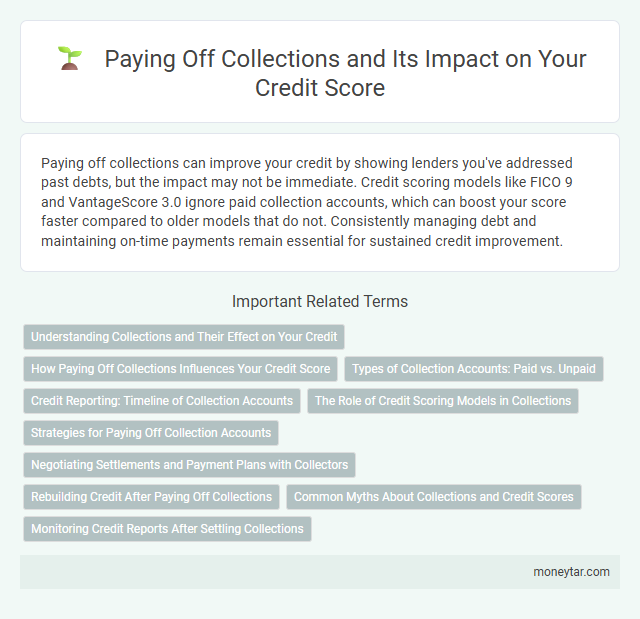 Paying Off Collections and Its Impact on Your Credit Score

Paying off collections can improve your credit by showing lenders you've addressed past debts, but the impact may not be immediate. Credit scoring models like FICO 9 and VantageScore 3.0 ignore paid collection accounts, which can boost your score faster compared to older models that do not. Consistently managing debt and maintaining on-time payments remain essential for sustained credit improvement.

Important Related Terms

Understanding Collections and Their Effect on Your Credit

How Paying Off Collections Influences Your Credit Score

Types of Collection Accounts: Paid vs. Unpaid

Credit Reporting: Timeline of Collection Accounts

The Role of Credit Scoring Models in Collections

Strategies for Paying Off Collection Accounts

Negotiating Settlements and Payment Plans with Collectors

Rebuilding Credit After Paying Off Collections

Common Myths About Collections and Credit Scores

Monitoring Credit Reports After Settling Collections

moneytar.com