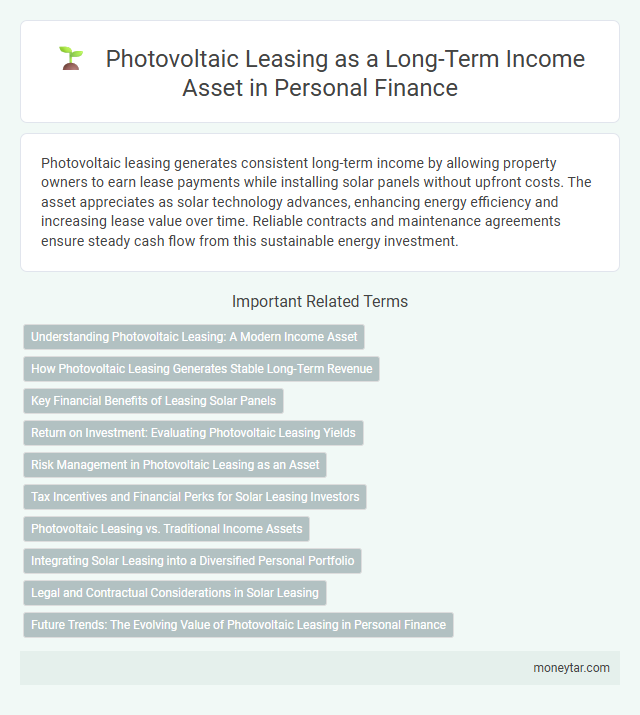 Photovoltaic Leasing as a Long-Term Income Asset in Personal Finance

Photovoltaic leasing generates consistent long-term income by allowing property owners to earn lease payments while installing solar panels without upfront costs. The asset appreciates as solar technology advances, enhancing energy efficiency and increasing lease value over time. Reliable contracts and maintenance agreements ensure steady cash flow from this sustainable energy investment.

Important Related Terms

Understanding Photovoltaic Leasing: A Modern Income Asset

How Photovoltaic Leasing Generates Stable Long-Term Revenue

Key Financial Benefits of Leasing Solar Panels

Return on Investment: Evaluating Photovoltaic Leasing Yields

Risk Management in Photovoltaic Leasing as an Asset

Tax Incentives and Financial Perks for Solar Leasing Investors

Photovoltaic Leasing vs. Traditional Income Assets

Integrating Solar Leasing into a Diversified Personal Portfolio

Legal and Contractual Considerations in Solar Leasing

Future Trends: The Evolving Value of Photovoltaic Leasing in Personal Finance

moneytar.com