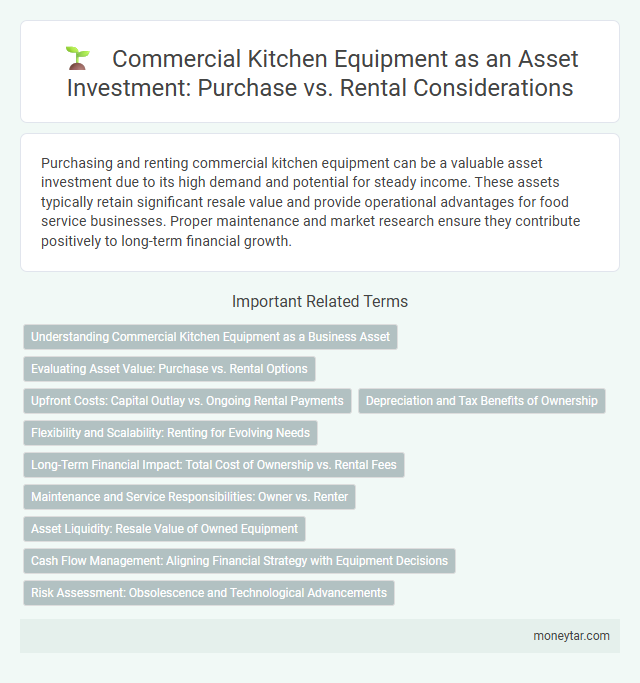 Commercial Kitchen Equipment as an Asset Investment: Purchase vs. Rental Considerations

Purchasing and renting commercial kitchen equipment can be a valuable asset investment due to its high demand and potential for steady income. These assets typically retain significant resale value and provide operational advantages for food service businesses. Proper maintenance and market research ensure they contribute positively to long-term financial growth.

Important Related Terms

Understanding Commercial Kitchen Equipment as a Business Asset

Evaluating Asset Value: Purchase vs. Rental Options

Upfront Costs: Capital Outlay vs. Ongoing Rental Payments

Depreciation and Tax Benefits of Ownership

Flexibility and Scalability: Renting for Evolving Needs

Long-Term Financial Impact: Total Cost of Ownership vs. Rental Fees

Maintenance and Service Responsibilities: Owner vs. Renter

Asset Liquidity: Resale Value of Owned Equipment

Cash Flow Management: Aligning Financial Strategy with Equipment Decisions

Risk Assessment: Obsolescence and Technological Advancements

moneytar.com