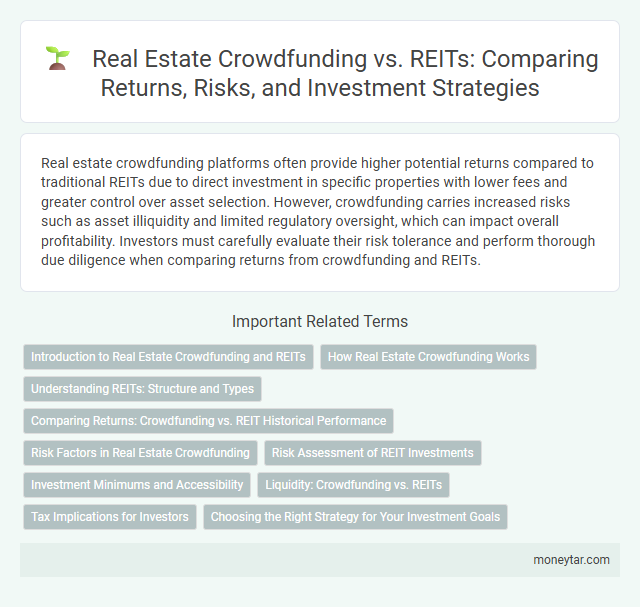 Real Estate Crowdfunding vs. REITs: Comparing Returns, Risks, and Investment Strategies

Real estate crowdfunding platforms often provide higher potential returns compared to traditional REITs due to direct investment in specific properties with lower fees and greater control over asset selection. However, crowdfunding carries increased risks such as asset illiquidity and limited regulatory oversight, which can impact overall profitability. Investors must carefully evaluate their risk tolerance and perform thorough due diligence when comparing returns from crowdfunding and REITs.

Important Related Terms

Introduction to Real Estate Crowdfunding and REITs

How Real Estate Crowdfunding Works

Understanding REITs: Structure and Types

Comparing Returns: Crowdfunding vs. REIT Historical Performance

Risk Factors in Real Estate Crowdfunding

Risk Assessment of REIT Investments

Investment Minimums and Accessibility

Liquidity: Crowdfunding vs. REITs

Tax Implications for Investors

Choosing the Right Strategy for Your Investment Goals

moneytar.com