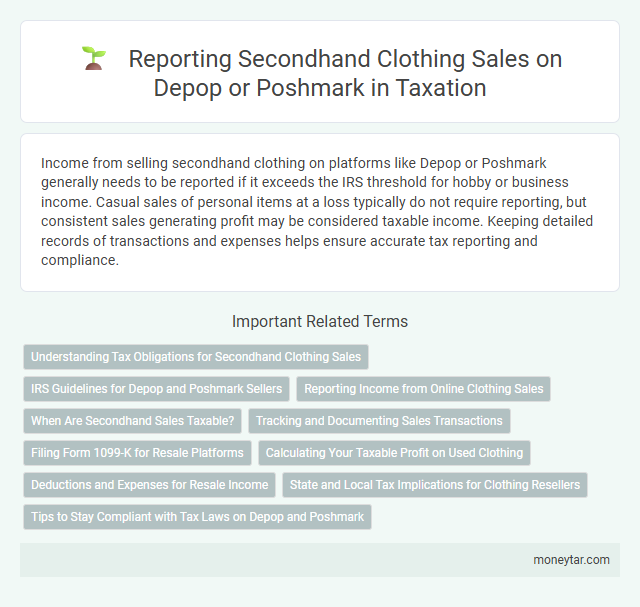 Reporting Secondhand Clothing Sales on Depop or Poshmark in Taxation

Income from selling secondhand clothing on platforms like Depop or Poshmark generally needs to be reported if it exceeds the IRS threshold for hobby or business income. Casual sales of personal items at a loss typically do not require reporting, but consistent sales generating profit may be considered taxable income. Keeping detailed records of transactions and expenses helps ensure accurate tax reporting and compliance.

Important Related Terms

Understanding Tax Obligations for Secondhand Clothing Sales

IRS Guidelines for Depop and Poshmark Sellers

Reporting Income from Online Clothing Sales

When Are Secondhand Sales Taxable?

Tracking and Documenting Sales Transactions

Filing Form 1099-K for Resale Platforms

Calculating Your Taxable Profit on Used Clothing

Deductions and Expenses for Resale Income

State and Local Tax Implications for Clothing Resellers

Tips to Stay Compliant with Tax Laws on Depop and Poshmark

moneytar.com