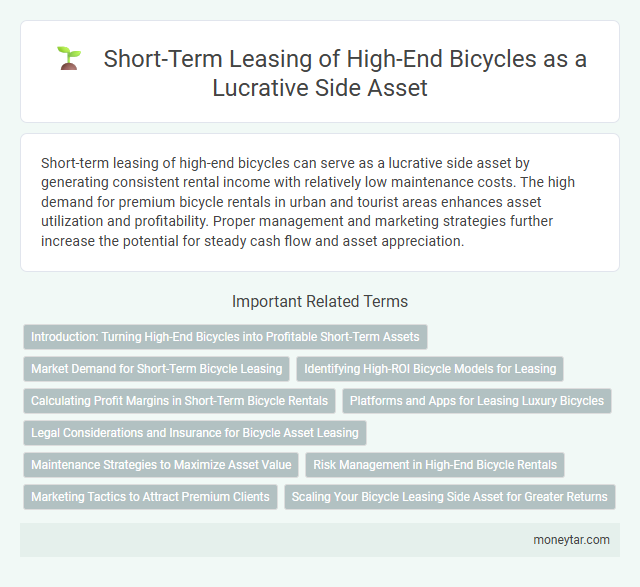 Short-Term Leasing of High-End Bicycles as a Lucrative Side Asset

Short-term leasing of high-end bicycles can serve as a lucrative side asset by generating consistent rental income with relatively low maintenance costs. The high demand for premium bicycle rentals in urban and tourist areas enhances asset utilization and profitability. Proper management and marketing strategies further increase the potential for steady cash flow and asset appreciation.

Important Related Terms

Introduction: Turning High-End Bicycles into Profitable Short-Term Assets

Market Demand for Short-Term Bicycle Leasing

Identifying High-ROI Bicycle Models for Leasing

Calculating Profit Margins in Short-Term Bicycle Rentals

Platforms and Apps for Leasing Luxury Bicycles

Legal Considerations and Insurance for Bicycle Asset Leasing

Maintenance Strategies to Maximize Asset Value

Risk Management in High-End Bicycle Rentals

Marketing Tactics to Attract Premium Clients

Scaling Your Bicycle Leasing Side Asset for Greater Returns

moneytar.com