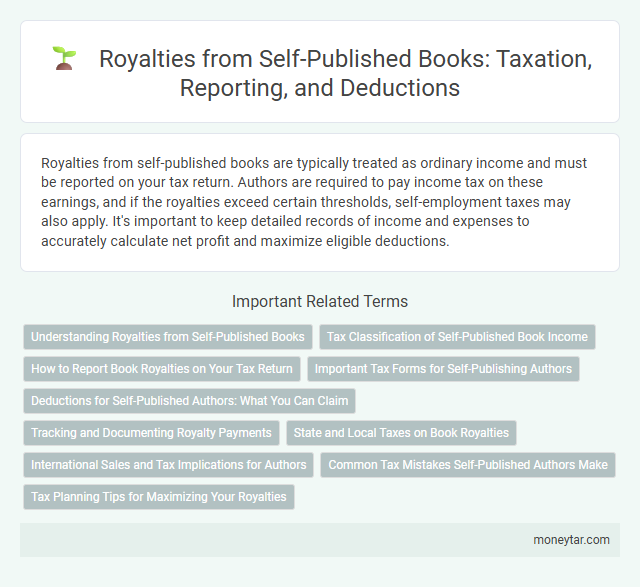 Royalties from Self-Published Books: Taxation, Reporting, and Deductions

Royalties from self-published books are typically treated as ordinary income and must be reported on your tax return. Authors are required to pay income tax on these earnings, and if the royalties exceed certain thresholds, self-employment taxes may also apply. It's important to keep detailed records of income and expenses to accurately calculate net profit and maximize eligible deductions.

Important Related Terms

Understanding Royalties from Self-Published Books

Tax Classification of Self-Published Book Income

How to Report Book Royalties on Your Tax Return

Important Tax Forms for Self-Publishing Authors

Deductions for Self-Published Authors: What You Can Claim

Tracking and Documenting Royalty Payments

State and Local Taxes on Book Royalties

International Sales and Tax Implications for Authors

Common Tax Mistakes Self-Published Authors Make

Tax Planning Tips for Maximizing Your Royalties

moneytar.com