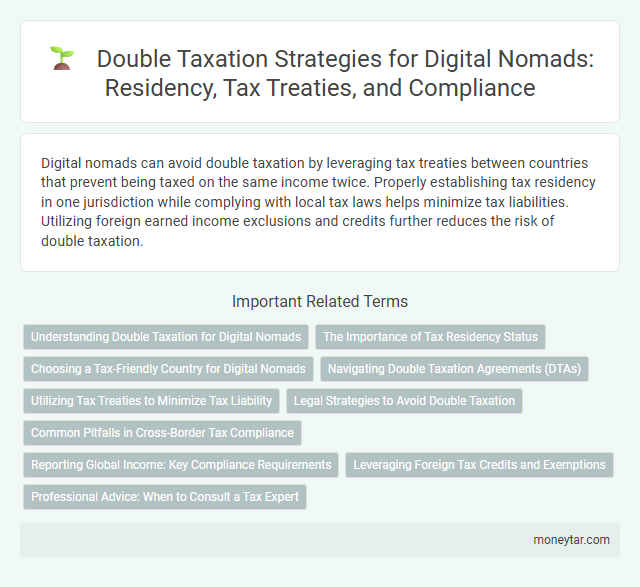 Double Taxation Strategies for Digital Nomads: Residency, Tax Treaties, and Compliance

Digital nomads can avoid double taxation by leveraging tax treaties between countries that prevent being taxed on the same income twice. Properly establishing tax residency in one jurisdiction while complying with local tax laws helps minimize tax liabilities. Utilizing foreign earned income exclusions and credits further reduces the risk of double taxation.

Important Related Terms

Understanding Double Taxation for Digital Nomads

The Importance of Tax Residency Status

Choosing a Tax-Friendly Country for Digital Nomads

Navigating Double Taxation Agreements (DTAs)

Utilizing Tax Treaties to Minimize Tax Liability

Legal Strategies to Avoid Double Taxation

Common Pitfalls in Cross-Border Tax Compliance

Reporting Global Income: Key Compliance Requirements

Leveraging Foreign Tax Credits and Exemptions

Professional Advice: When to Consult a Tax Expert

moneytar.com