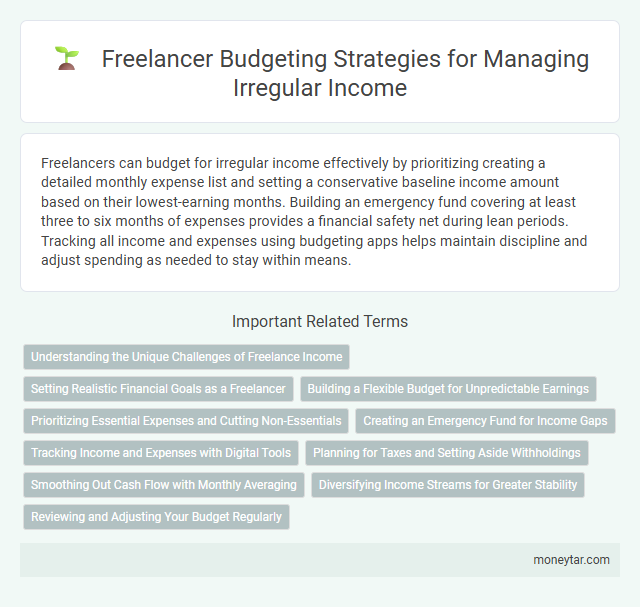 Freelancer Budgeting Strategies for Managing Irregular Income

Freelancers can budget for irregular income effectively by prioritizing creating a detailed monthly expense list and setting a conservative baseline income amount based on their lowest-earning months. Building an emergency fund covering at least three to six months of expenses provides a financial safety net during lean periods. Tracking all income and expenses using budgeting apps helps maintain discipline and adjust spending as needed to stay within means.

Important Related Terms

Understanding the Unique Challenges of Freelance Income

Setting Realistic Financial Goals as a Freelancer

Building a Flexible Budget for Unpredictable Earnings

Prioritizing Essential Expenses and Cutting Non-Essentials

Creating an Emergency Fund for Income Gaps

Tracking Income and Expenses with Digital Tools

Planning for Taxes and Setting Aside Withholdings

Smoothing Out Cash Flow with Monthly Averaging

Diversifying Income Streams for Greater Stability

Reviewing and Adjusting Your Budget Regularly

moneytar.com