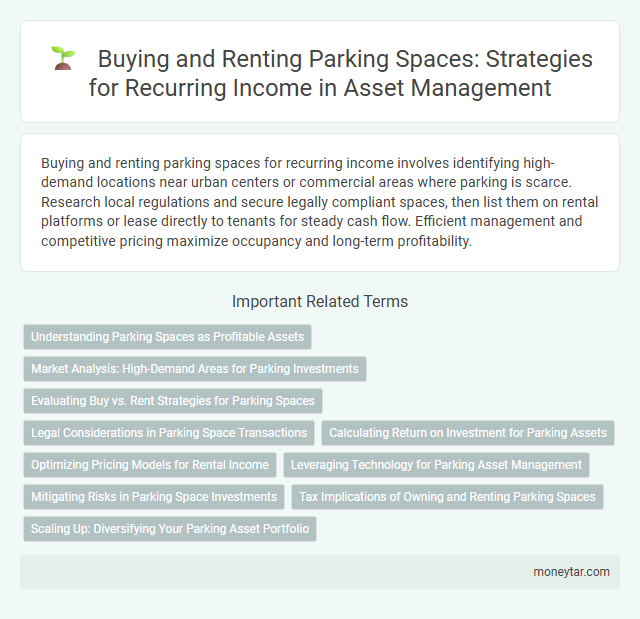 Buying and Renting Parking Spaces: Strategies for Recurring Income in Asset Management

Buying and renting parking spaces for recurring income involves identifying high-demand locations near urban centers or commercial areas where parking is scarce. Research local regulations and secure legally compliant spaces, then list them on rental platforms or lease directly to tenants for steady cash flow. Efficient management and competitive pricing maximize occupancy and long-term profitability.

Important Related Terms

Understanding Parking Spaces as Profitable Assets

Market Analysis: High-Demand Areas for Parking Investments

Evaluating Buy vs. Rent Strategies for Parking Spaces

Legal Considerations in Parking Space Transactions

Calculating Return on Investment for Parking Assets

Optimizing Pricing Models for Rental Income

Leveraging Technology for Parking Asset Management

Mitigating Risks in Parking Space Investments

Tax Implications of Owning and Renting Parking Spaces

Scaling Up: Diversifying Your Parking Asset Portfolio

moneytar.com