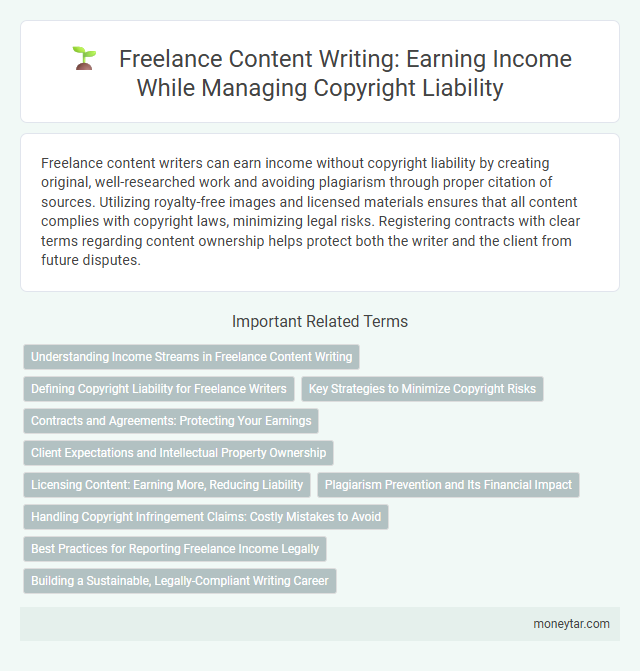 Freelance Content Writing: Earning Income While Managing Copyright Liability

Freelance content writers can earn income without copyright liability by creating original, well-researched work and avoiding plagiarism through proper citation of sources. Utilizing royalty-free images and licensed materials ensures that all content complies with copyright laws, minimizing legal risks. Registering contracts with clear terms regarding content ownership helps protect both the writer and the client from future disputes.

Important Related Terms

Understanding Income Streams in Freelance Content Writing

Defining Copyright Liability for Freelance Writers

Key Strategies to Minimize Copyright Risks

Contracts and Agreements: Protecting Your Earnings

Client Expectations and Intellectual Property Ownership

Licensing Content: Earning More, Reducing Liability

Plagiarism Prevention and Its Financial Impact

Handling Copyright Infringement Claims: Costly Mistakes to Avoid

Best Practices for Reporting Freelance Income Legally

Building a Sustainable, Legally-Compliant Writing Career

moneytar.com