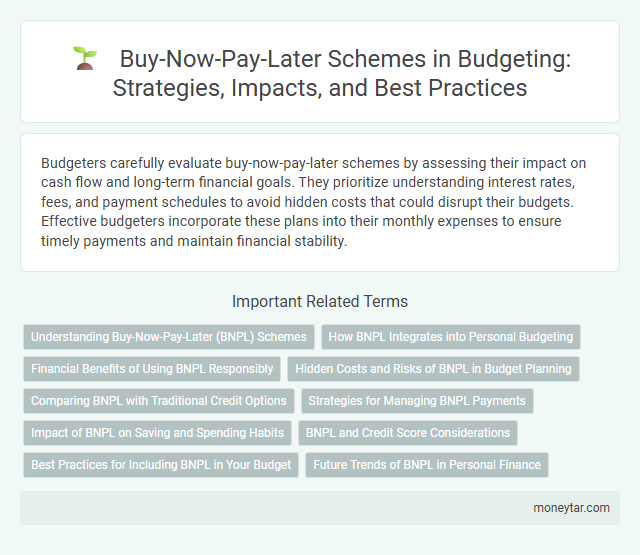 Buy-Now-Pay-Later Schemes in Budgeting: Strategies, Impacts, and Best Practices

Budgeters carefully evaluate buy-now-pay-later schemes by assessing their impact on cash flow and long-term financial goals. They prioritize understanding interest rates, fees, and payment schedules to avoid hidden costs that could disrupt their budgets. Effective budgeters incorporate these plans into their monthly expenses to ensure timely payments and maintain financial stability.

Important Related Terms

Understanding Buy-Now-Pay-Later (BNPL) Schemes

How BNPL Integrates into Personal Budgeting

Financial Benefits of Using BNPL Responsibly

Hidden Costs and Risks of BNPL in Budget Planning

Comparing BNPL with Traditional Credit Options

Strategies for Managing BNPL Payments

Impact of BNPL on Saving and Spending Habits

BNPL and Credit Score Considerations

Best Practices for Including BNPL in Your Budget

Future Trends of BNPL in Personal Finance

moneytar.com