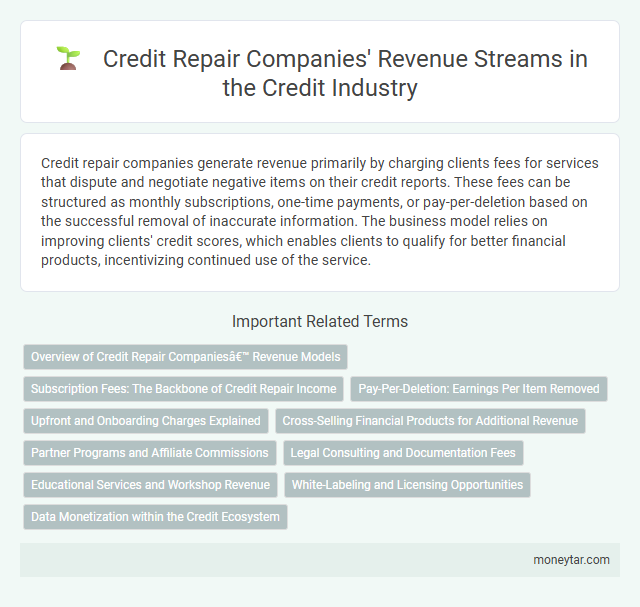 Credit Repair Companies' Revenue Streams in the Credit Industry

Credit repair companies generate revenue primarily by charging clients fees for services that dispute and negotiate negative items on their credit reports. These fees can be structured as monthly subscriptions, one-time payments, or pay-per-deletion based on the successful removal of inaccurate information. The business model relies on improving clients' credit scores, which enables clients to qualify for better financial products, incentivizing continued use of the service.

Important Related Terms

Overview of Credit Repair Companiesâ€™ Revenue Models

Subscription Fees: The Backbone of Credit Repair Income

Pay-Per-Deletion: Earnings Per Item Removed

Upfront and Onboarding Charges Explained

Cross-Selling Financial Products for Additional Revenue

Partner Programs and Affiliate Commissions

Legal Consulting and Documentation Fees

Educational Services and Workshop Revenue

White-Labeling and Licensing Opportunities

Data Monetization within the Credit Ecosystem

moneytar.com