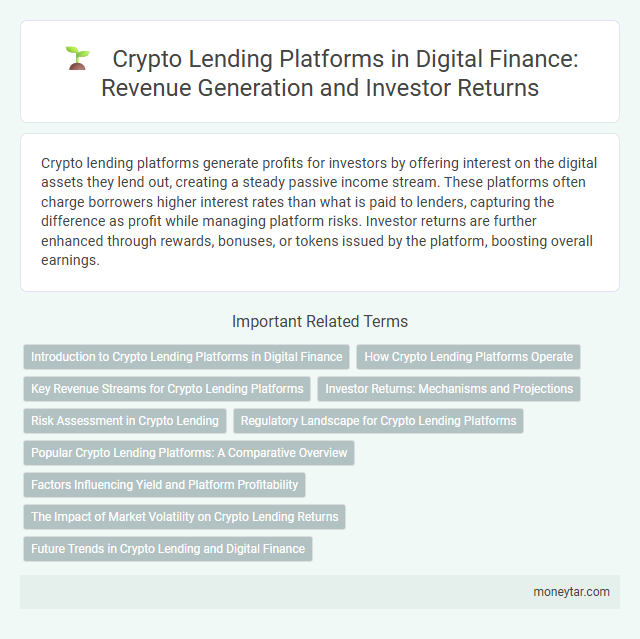 Crypto Lending Platforms in Digital Finance: Revenue Generation and Investor Returns

Crypto lending platforms generate profits for investors by offering interest on the digital assets they lend out, creating a steady passive income stream. These platforms often charge borrowers higher interest rates than what is paid to lenders, capturing the difference as profit while managing platform risks. Investor returns are further enhanced through rewards, bonuses, or tokens issued by the platform, boosting overall earnings.

Important Related Terms

Introduction to Crypto Lending Platforms in Digital Finance

How Crypto Lending Platforms Operate

Key Revenue Streams for Crypto Lending Platforms

Investor Returns: Mechanisms and Projections

Risk Assessment in Crypto Lending

Regulatory Landscape for Crypto Lending Platforms

Popular Crypto Lending Platforms: A Comparative Overview

Factors Influencing Yield and Platform Profitability

The Impact of Market Volatility on Crypto Lending Returns

Future Trends in Crypto Lending and Digital Finance

moneytar.com