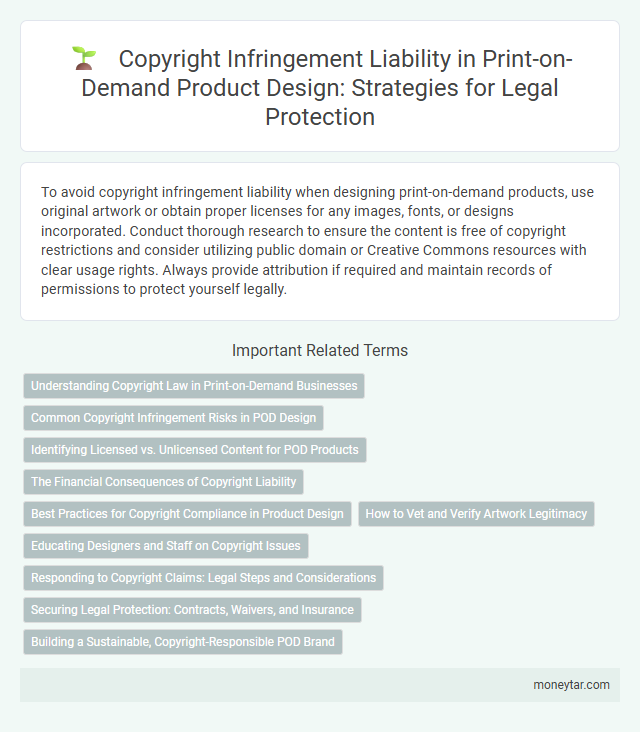 Copyright Infringement Liability in Print-on-Demand Product Design: Strategies for Legal Protection

To avoid copyright infringement liability when designing print-on-demand products, use original artwork or obtain proper licenses for any images, fonts, or designs incorporated. Conduct thorough research to ensure the content is free of copyright restrictions and consider utilizing public domain or Creative Commons resources with clear usage rights. Always provide attribution if required and maintain records of permissions to protect yourself legally.

Important Related Terms

Understanding Copyright Law in Print-on-Demand Businesses

Common Copyright Infringement Risks in POD Design

Identifying Licensed vs. Unlicensed Content for POD Products

The Financial Consequences of Copyright Liability

Best Practices for Copyright Compliance in Product Design

How to Vet and Verify Artwork Legitimacy

Educating Designers and Staff on Copyright Issues

Responding to Copyright Claims: Legal Steps and Considerations

Securing Legal Protection: Contracts, Waivers, and Insurance

Building a Sustainable, Copyright-Responsible POD Brand

moneytar.com