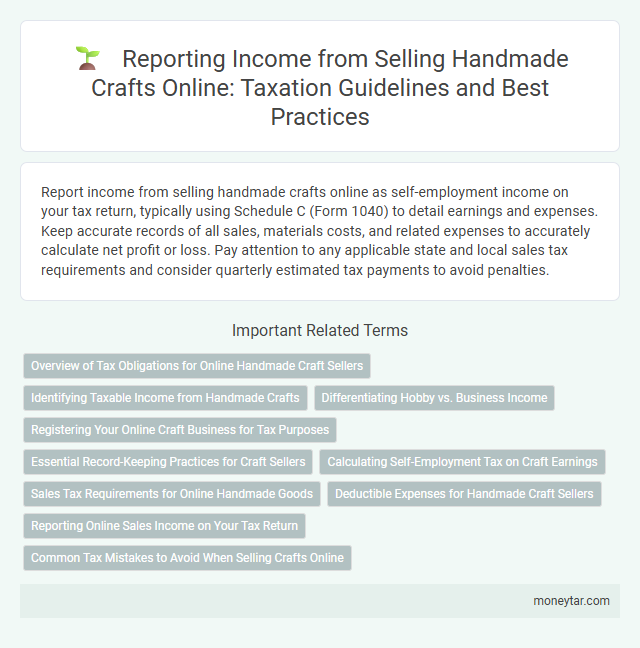 Reporting Income from Selling Handmade Crafts Online: Taxation Guidelines and Best Practices

Report income from selling handmade crafts online as self-employment income on your tax return, typically using Schedule C (Form 1040) to detail earnings and expenses. Keep accurate records of all sales, materials costs, and related expenses to accurately calculate net profit or loss. Pay attention to any applicable state and local sales tax requirements and consider quarterly estimated tax payments to avoid penalties.

Important Related Terms

Overview of Tax Obligations for Online Handmade Craft Sellers

Identifying Taxable Income from Handmade Crafts

Differentiating Hobby vs. Business Income

Registering Your Online Craft Business for Tax Purposes

Essential Record-Keeping Practices for Craft Sellers

Calculating Self-Employment Tax on Craft Earnings

Sales Tax Requirements for Online Handmade Goods

Deductible Expenses for Handmade Craft Sellers

Reporting Online Sales Income on Your Tax Return

Common Tax Mistakes to Avoid When Selling Crafts Online

moneytar.com