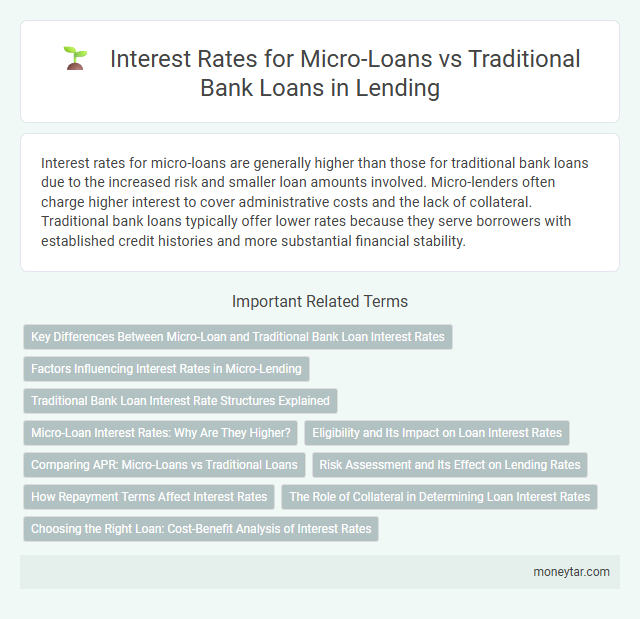 Interest Rates for Micro-Loans vs Traditional Bank Loans in Lending

Interest rates for micro-loans are generally higher than those for traditional bank loans due to the increased risk and smaller loan amounts involved. Micro-lenders often charge higher interest to cover administrative costs and the lack of collateral. Traditional bank loans typically offer lower rates because they serve borrowers with established credit histories and more substantial financial stability.

Important Related Terms

Key Differences Between Micro-Loan and Traditional Bank Loan Interest Rates

Factors Influencing Interest Rates in Micro-Lending

Traditional Bank Loan Interest Rate Structures Explained

Micro-Loan Interest Rates: Why Are They Higher?

Eligibility and Its Impact on Loan Interest Rates

Comparing APR: Micro-Loans vs Traditional Loans

Risk Assessment and Its Effect on Lending Rates

How Repayment Terms Affect Interest Rates

The Role of Collateral in Determining Loan Interest Rates

Choosing the Right Loan: Cost-Benefit Analysis of Interest Rates

moneytar.com