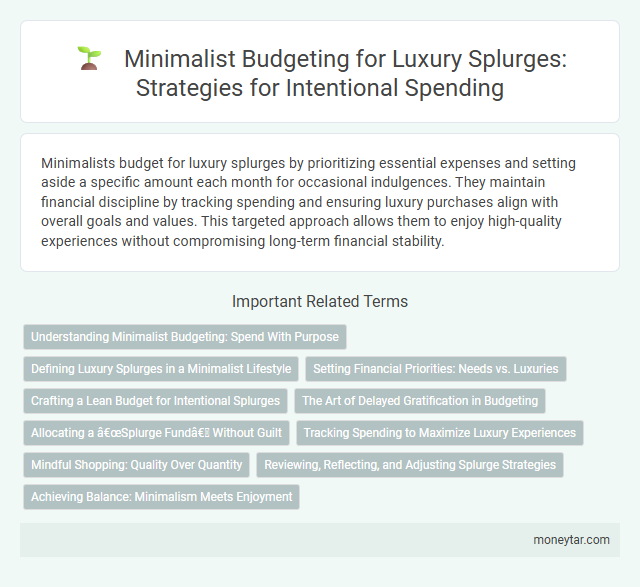 Minimalist Budgeting for Luxury Splurges: Strategies for Intentional Spending

Minimalists budget for luxury splurges by prioritizing essential expenses and setting aside a specific amount each month for occasional indulgences. They maintain financial discipline by tracking spending and ensuring luxury purchases align with overall goals and values. This targeted approach allows them to enjoy high-quality experiences without compromising long-term financial stability.

Important Related Terms

Understanding Minimalist Budgeting: Spend With Purpose

Defining Luxury Splurges in a Minimalist Lifestyle

Setting Financial Priorities: Needs vs. Luxuries

Crafting a Lean Budget for Intentional Splurges

The Art of Delayed Gratification in Budgeting

Allocating a â€œSplurge Fundâ€ Without Guilt

Tracking Spending to Maximize Luxury Experiences

Mindful Shopping: Quality Over Quantity

Reviewing, Reflecting, and Adjusting Splurge Strategies

Achieving Balance: Minimalism Meets Enjoyment

moneytar.com