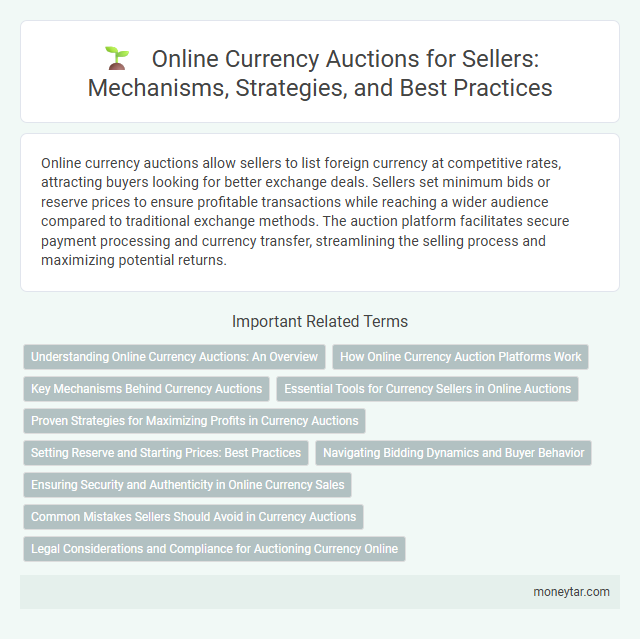 Online Currency Auctions for Sellers: Mechanisms, Strategies, and Best Practices

Online currency auctions allow sellers to list foreign currency at competitive rates, attracting buyers looking for better exchange deals. Sellers set minimum bids or reserve prices to ensure profitable transactions while reaching a wider audience compared to traditional exchange methods. The auction platform facilitates secure payment processing and currency transfer, streamlining the selling process and maximizing potential returns.

Important Related Terms

Understanding Online Currency Auctions: An Overview

How Online Currency Auction Platforms Work

Key Mechanisms Behind Currency Auctions

Essential Tools for Currency Sellers in Online Auctions

Proven Strategies for Maximizing Profits in Currency Auctions

Setting Reserve and Starting Prices: Best Practices

Navigating Bidding Dynamics and Buyer Behavior

Ensuring Security and Authenticity in Online Currency Sales

Common Mistakes Sellers Should Avoid in Currency Auctions

Legal Considerations and Compliance for Auctioning Currency Online

moneytar.com