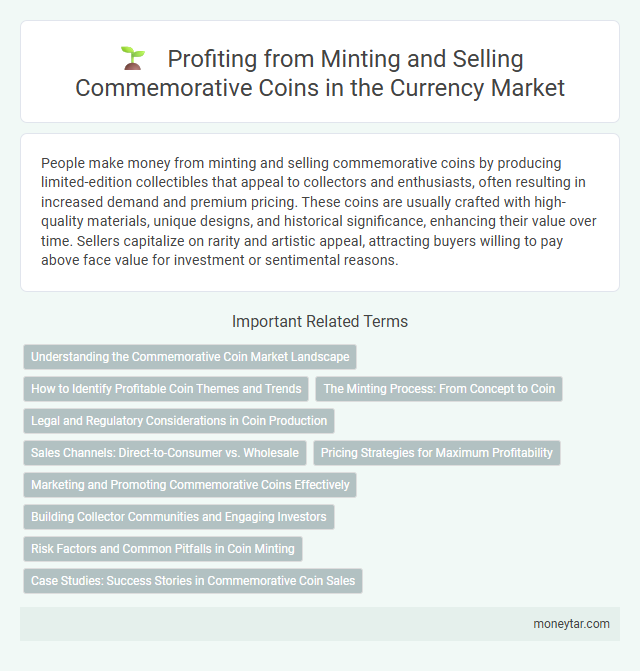 Profiting from Minting and Selling Commemorative Coins in the Currency Market

People make money from minting and selling commemorative coins by producing limited-edition collectibles that appeal to collectors and enthusiasts, often resulting in increased demand and premium pricing. These coins are usually crafted with high-quality materials, unique designs, and historical significance, enhancing their value over time. Sellers capitalize on rarity and artistic appeal, attracting buyers willing to pay above face value for investment or sentimental reasons.

Important Related Terms

Understanding the Commemorative Coin Market Landscape

How to Identify Profitable Coin Themes and Trends

The Minting Process: From Concept to Coin

Legal and Regulatory Considerations in Coin Production

Sales Channels: Direct-to-Consumer vs. Wholesale

Pricing Strategies for Maximum Profitability

Marketing and Promoting Commemorative Coins Effectively

Building Collector Communities and Engaging Investors

Risk Factors and Common Pitfalls in Coin Minting

Case Studies: Success Stories in Commemorative Coin Sales

moneytar.com