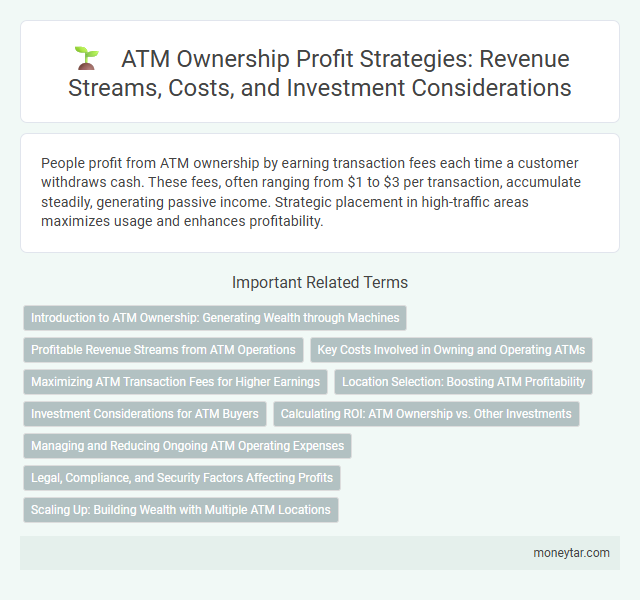 ATM Ownership Profit Strategies: Revenue Streams, Costs, and Investment Considerations

People profit from ATM ownership by earning transaction fees each time a customer withdraws cash. These fees, often ranging from \$1 to \$3 per transaction, accumulate steadily, generating passive income. Strategic placement in high-traffic areas maximizes usage and enhances profitability.

Important Related Terms

Introduction to ATM Ownership: Generating Wealth through Machines

Profitable Revenue Streams from ATM Operations

Key Costs Involved in Owning and Operating ATMs

Maximizing ATM Transaction Fees for Higher Earnings

Location Selection: Boosting ATM Profitability

Investment Considerations for ATM Buyers

Calculating ROI: ATM Ownership vs. Other Investments

Managing and Reducing Ongoing ATM Operating Expenses

Legal, Compliance, and Security Factors Affecting Profits

Scaling Up: Building Wealth with Multiple ATM Locations

moneytar.com