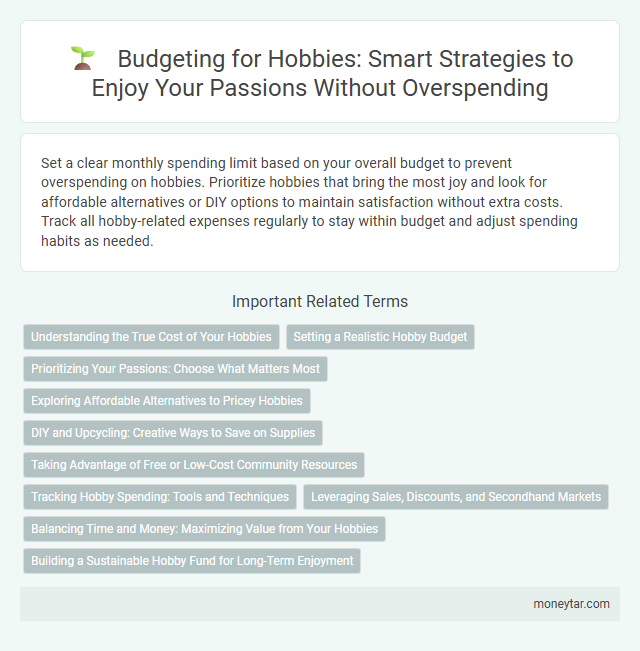 Budgeting for Hobbies: Smart Strategies to Enjoy Your Passions Without Overspending

Set a clear monthly spending limit based on your overall budget to prevent overspending on hobbies. Prioritize hobbies that bring the most joy and look for affordable alternatives or DIY options to maintain satisfaction without extra costs. Track all hobby-related expenses regularly to stay within budget and adjust spending habits as needed.

Important Related Terms

Understanding the True Cost of Your Hobbies

Setting a Realistic Hobby Budget

Prioritizing Your Passions: Choose What Matters Most

Exploring Affordable Alternatives to Pricey Hobbies

DIY and Upcycling: Creative Ways to Save on Supplies

Taking Advantage of Free or Low-Cost Community Resources

Tracking Hobby Spending: Tools and Techniques

Leveraging Sales, Discounts, and Secondhand Markets

Balancing Time and Money: Maximizing Value from Your Hobbies

Building a Sustainable Hobby Fund for Long-Term Enjoyment

moneytar.com