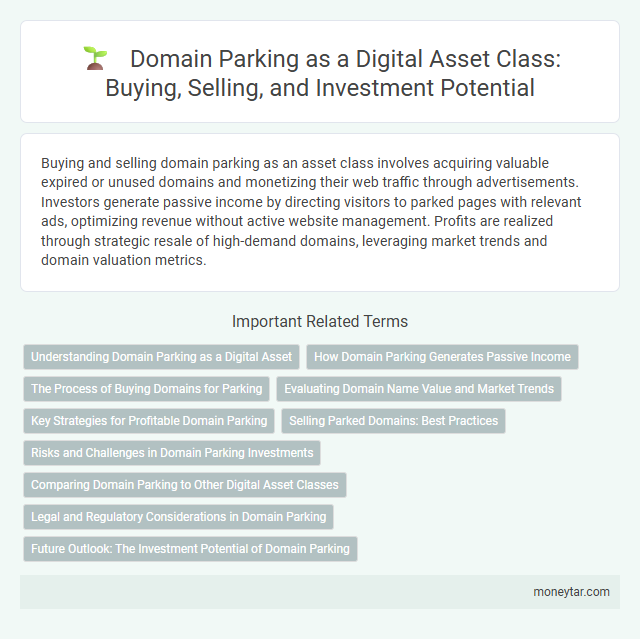 Domain Parking as a Digital Asset Class: Buying, Selling, and Investment Potential

Buying and selling domain parking as an asset class involves acquiring valuable expired or unused domains and monetizing their web traffic through advertisements. Investors generate passive income by directing visitors to parked pages with relevant ads, optimizing revenue without active website management. Profits are realized through strategic resale of high-demand domains, leveraging market trends and domain valuation metrics.

Important Related Terms

Understanding Domain Parking as a Digital Asset

How Domain Parking Generates Passive Income

The Process of Buying Domains for Parking

Evaluating Domain Name Value and Market Trends

Key Strategies for Profitable Domain Parking

Selling Parked Domains: Best Practices

Risks and Challenges in Domain Parking Investments

Comparing Domain Parking to Other Digital Asset Classes

Legal and Regulatory Considerations in Domain Parking

Future Outlook: The Investment Potential of Domain Parking

moneytar.com